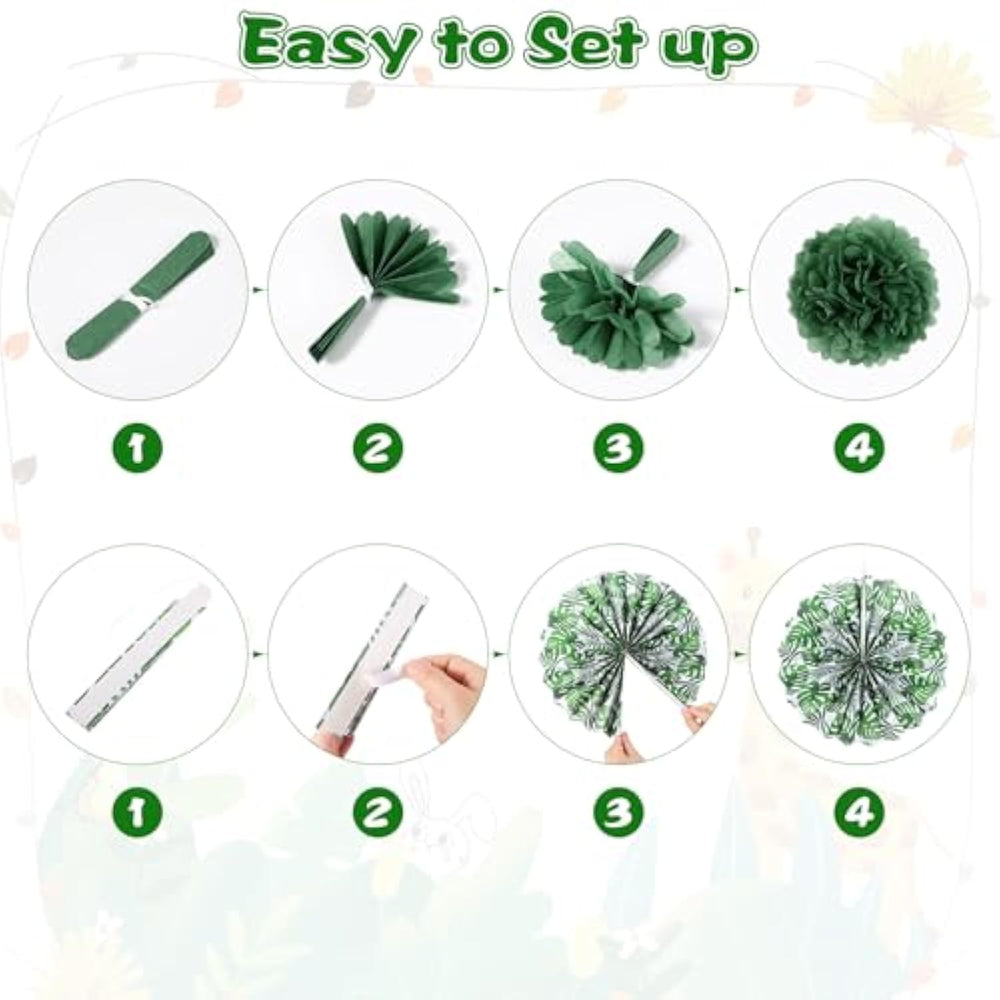 Easy to Set up

1

2

3

4

1

2

3

4