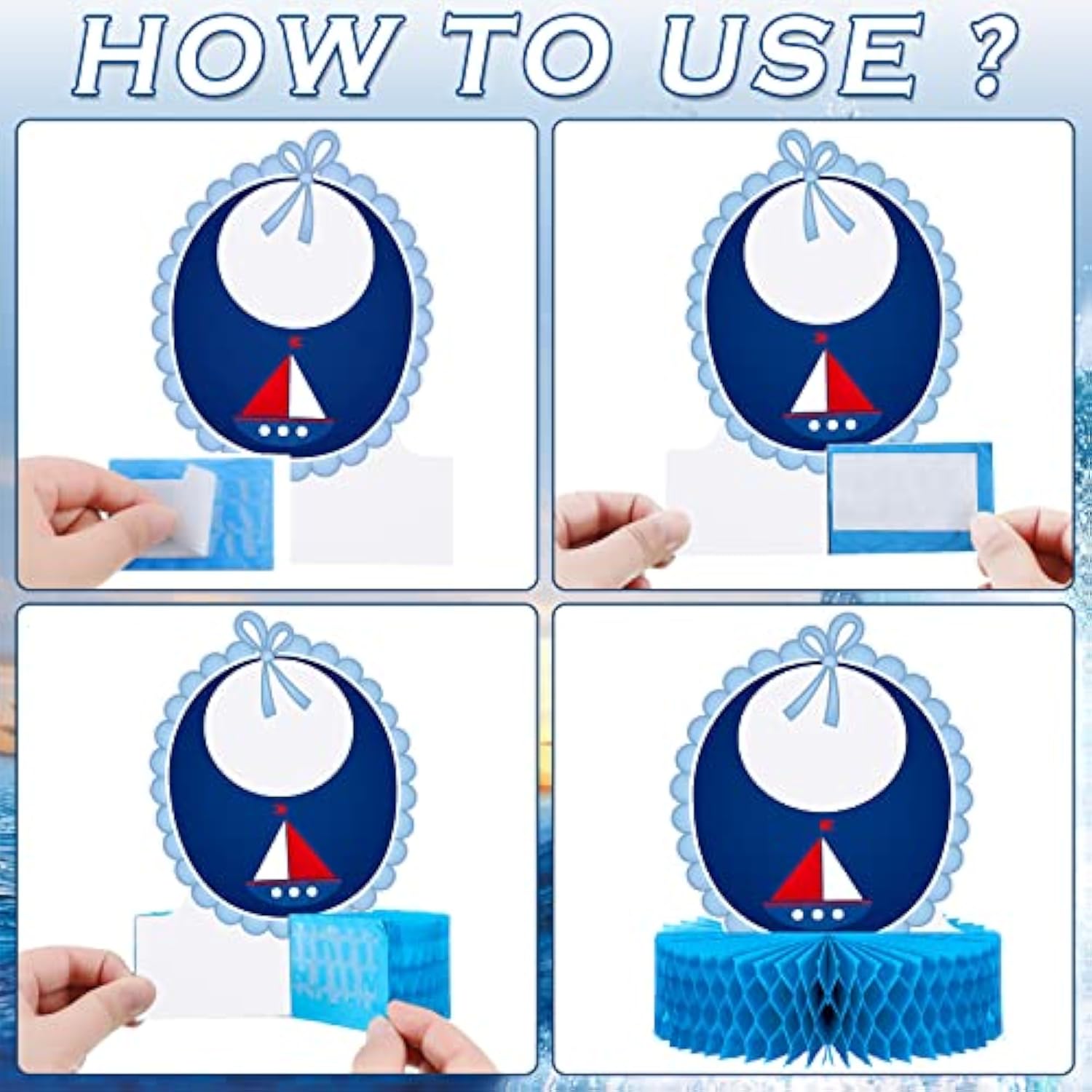 HOW TO USE ?