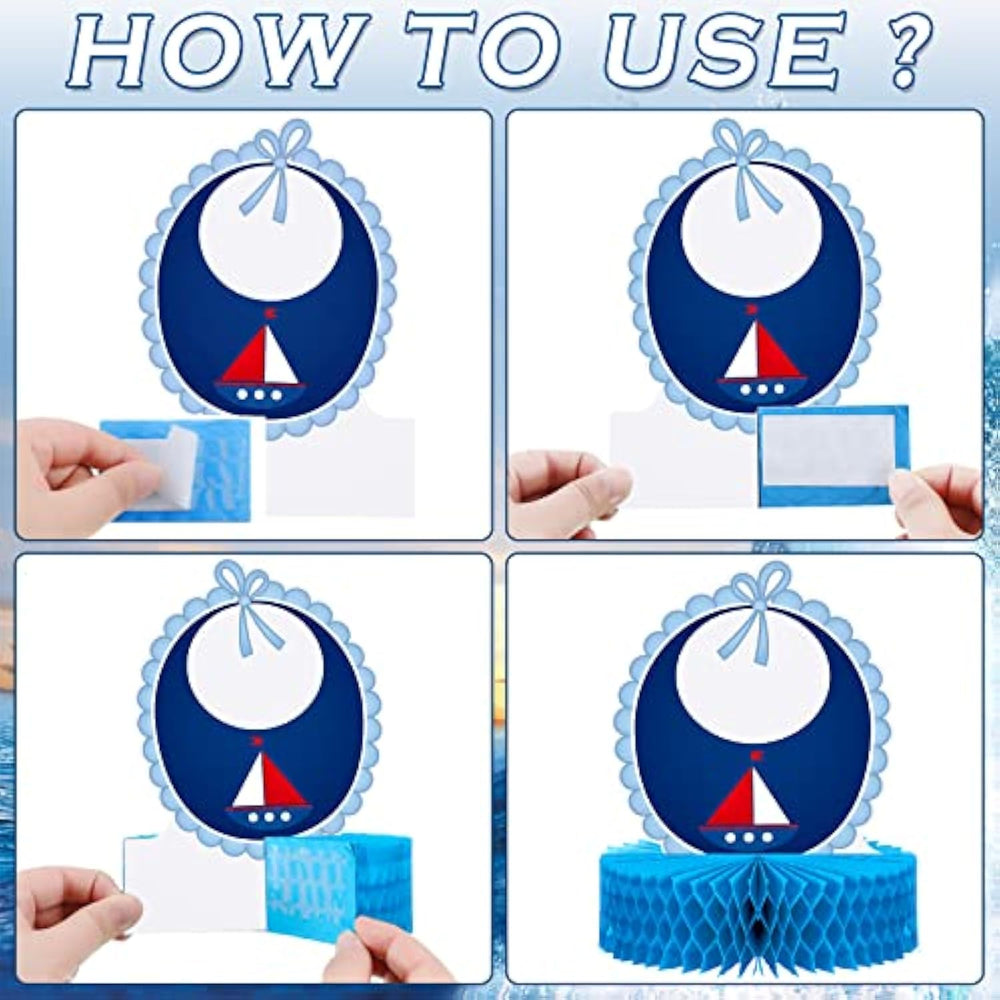 HOW TO USE ?