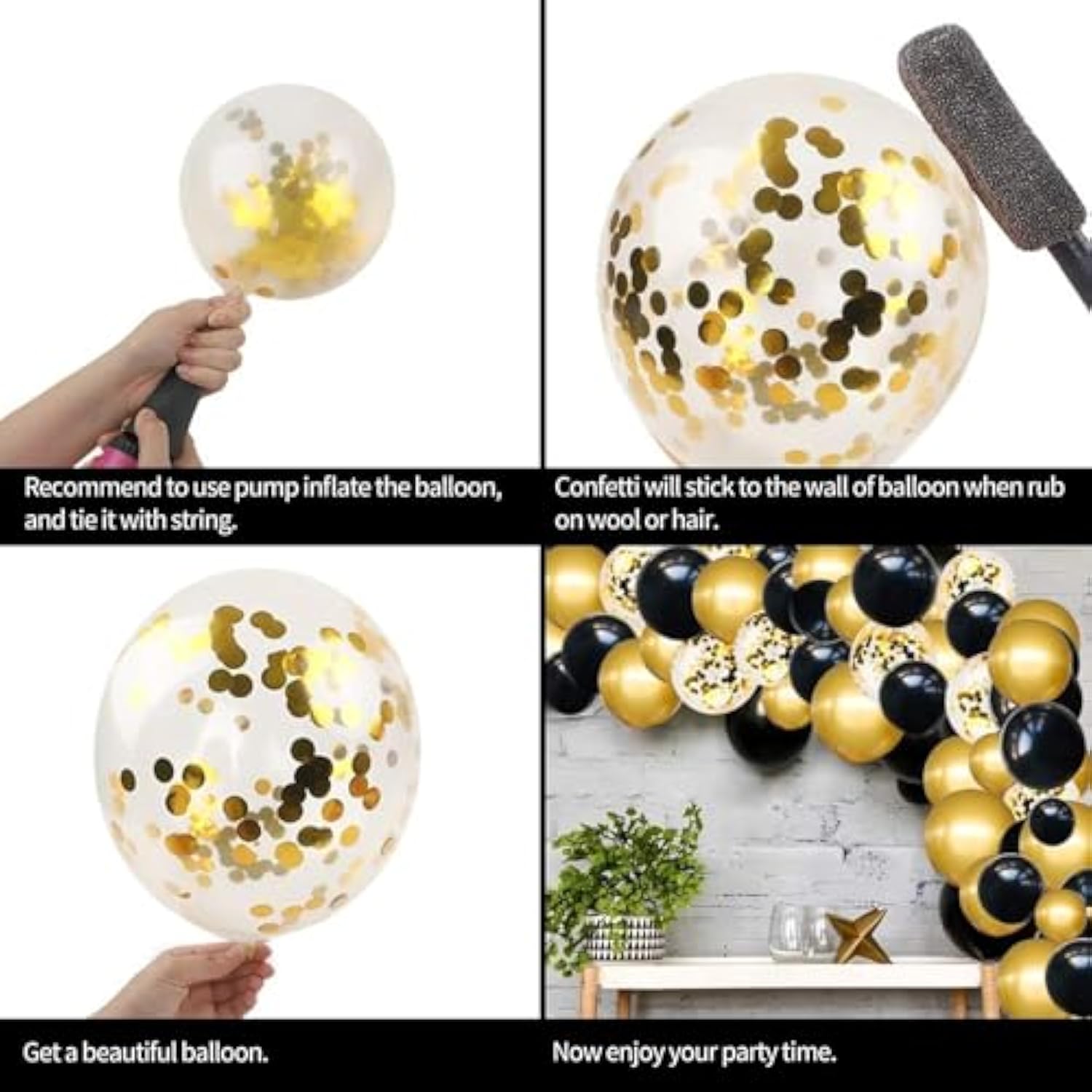 Recommend to use pump inflate the balloon, and tie it with string.

Confetti will stick to the wall of balloon when rub on wool or hair.

Get a beautiful balloon.

Now enjoy your party time.