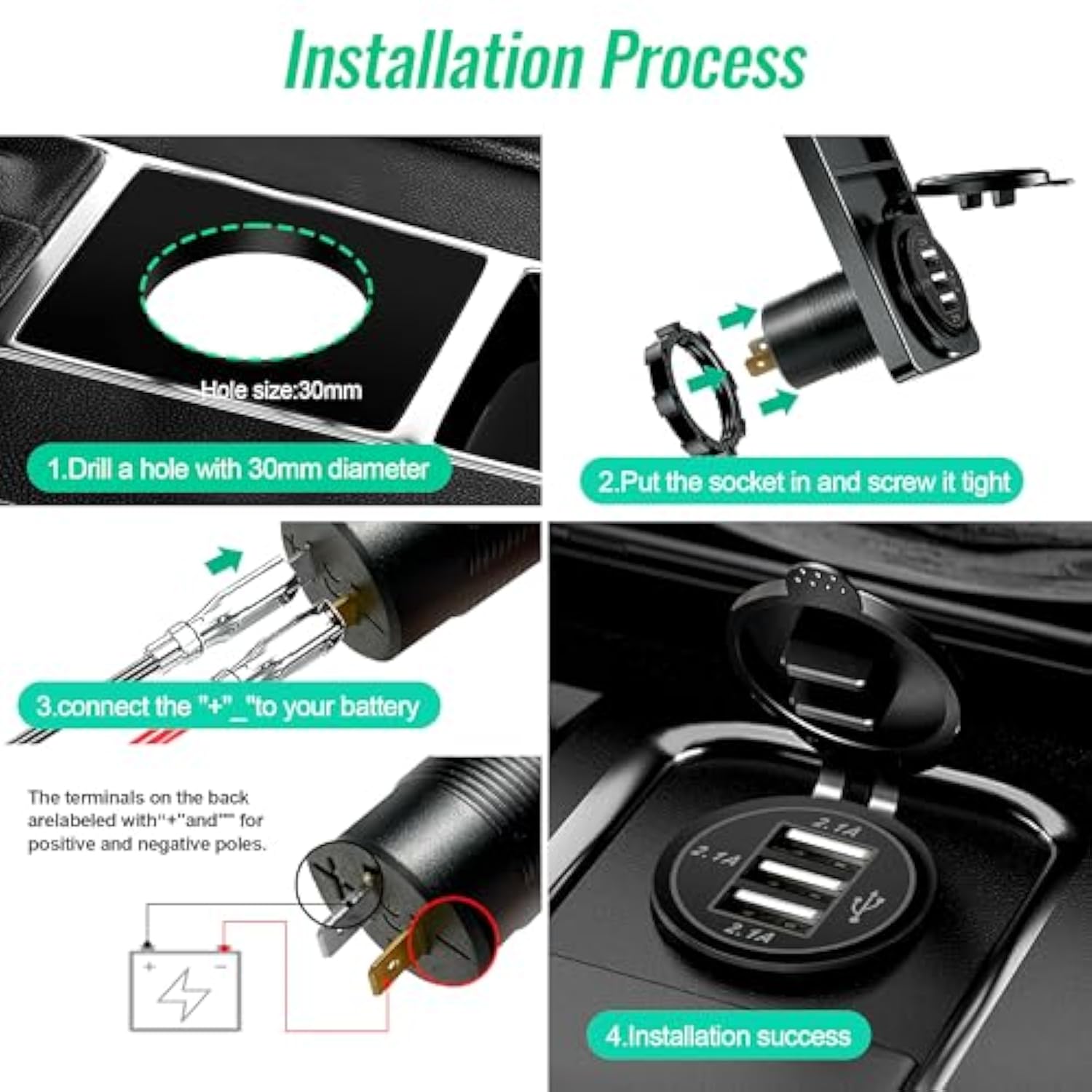 Installation Process

Hole size:30mm

1.Drill a hole with 30mm diameter

2.Put the socket in and screw it tight

3.connect the "+"_"to your battery

The terminals on the back arelabeled with"+"and"" for positive and negative poles.

+ −

2.1A
2.1A
2.1A

4.Installation success