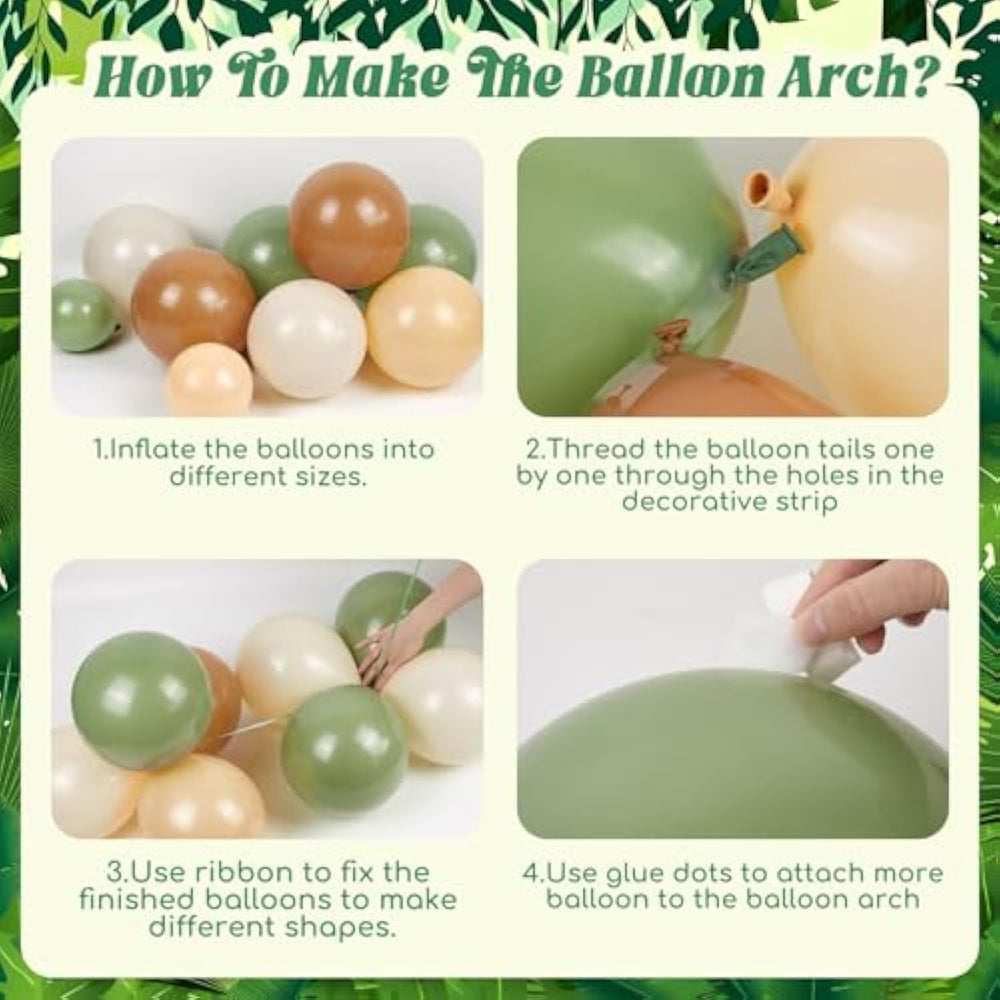 How To Make The Balloon Arch?

1.Inflate the balloons into different sizes.

2.Thread the balloon tails one by one through the holes in the decorative strip

3.Use ribbon to fix the finished balloons to make different shapes.

4.Use glue dots to attach more balloon to the balloon arch