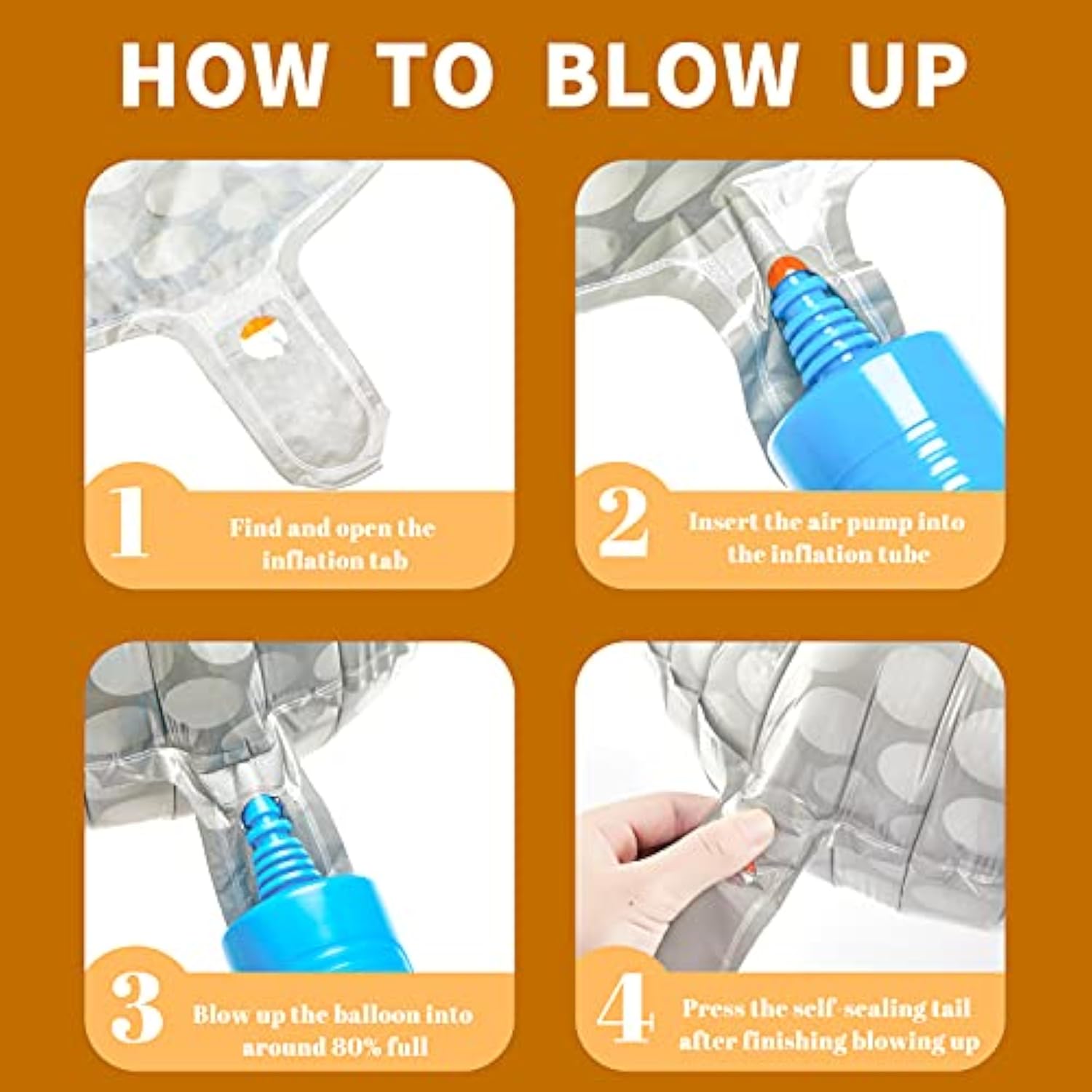 HOW TO BLOW UP

1 Find and open the inflation tab

2 Insert the air pump into the inflation tube

3 Blow up the balloon into around 80% full

4 Press the self-sealing tail after finishing blowing up