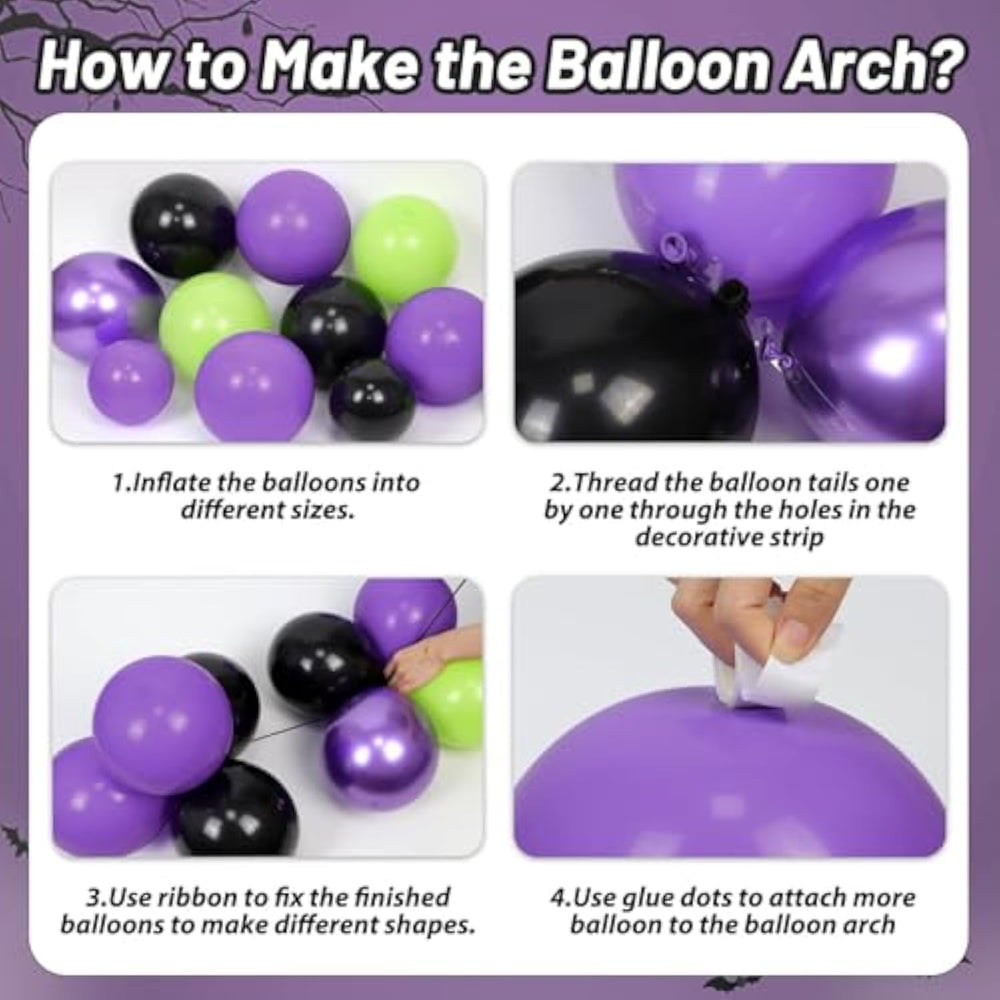 How to Make the Balloon Arch?

1.Inflate the balloons into different sizes.

2.Thread the balloon tails one by one through the holes in the decorative strip

3.Use ribbon to fix the finished balloons to make different shapes.

4.Use glue dots to attach more balloon to the balloon arch