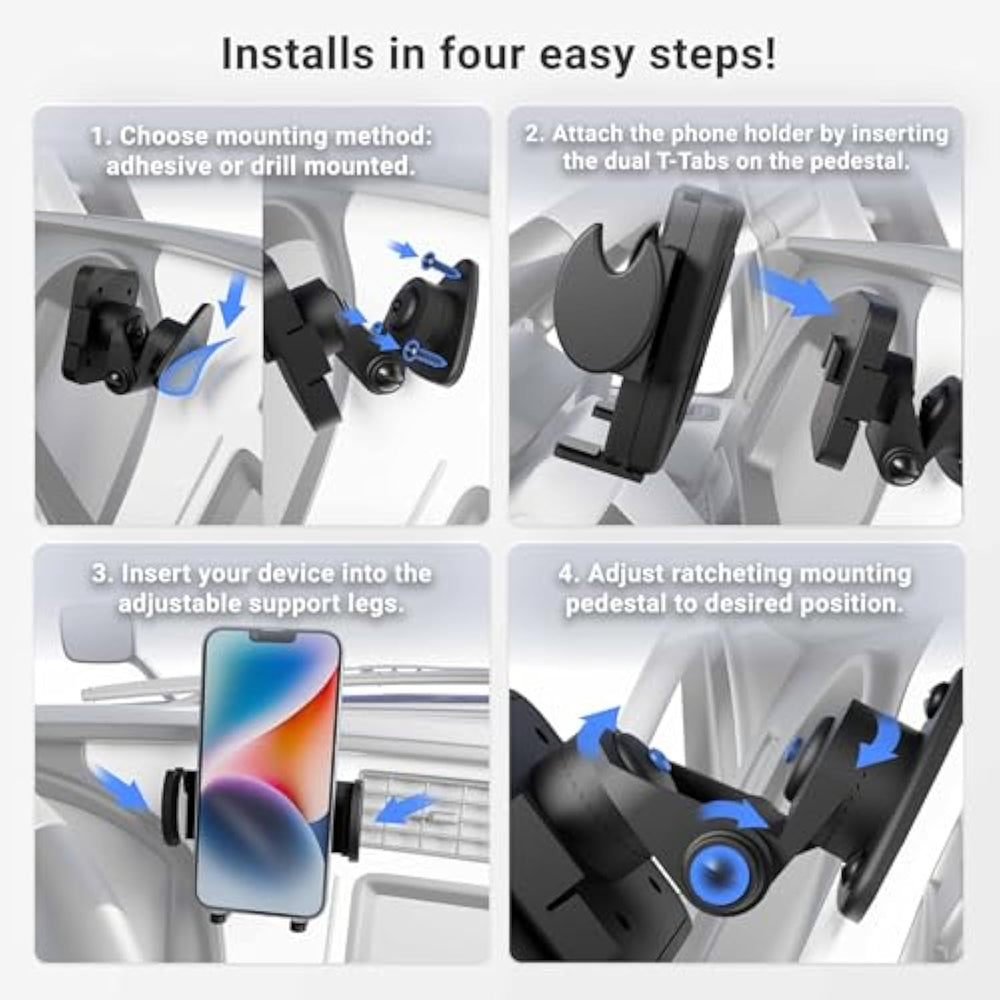 Installs in four easy steps!

1. Choose mounting method: adhesive or drill mounted.

2. Attach the phone holder by inserting the dual T-Tabs on the pedestal.

3. Insert your device into the adjustable support legs.

4. Adjust ratcheting mounting pedestal to desired position.