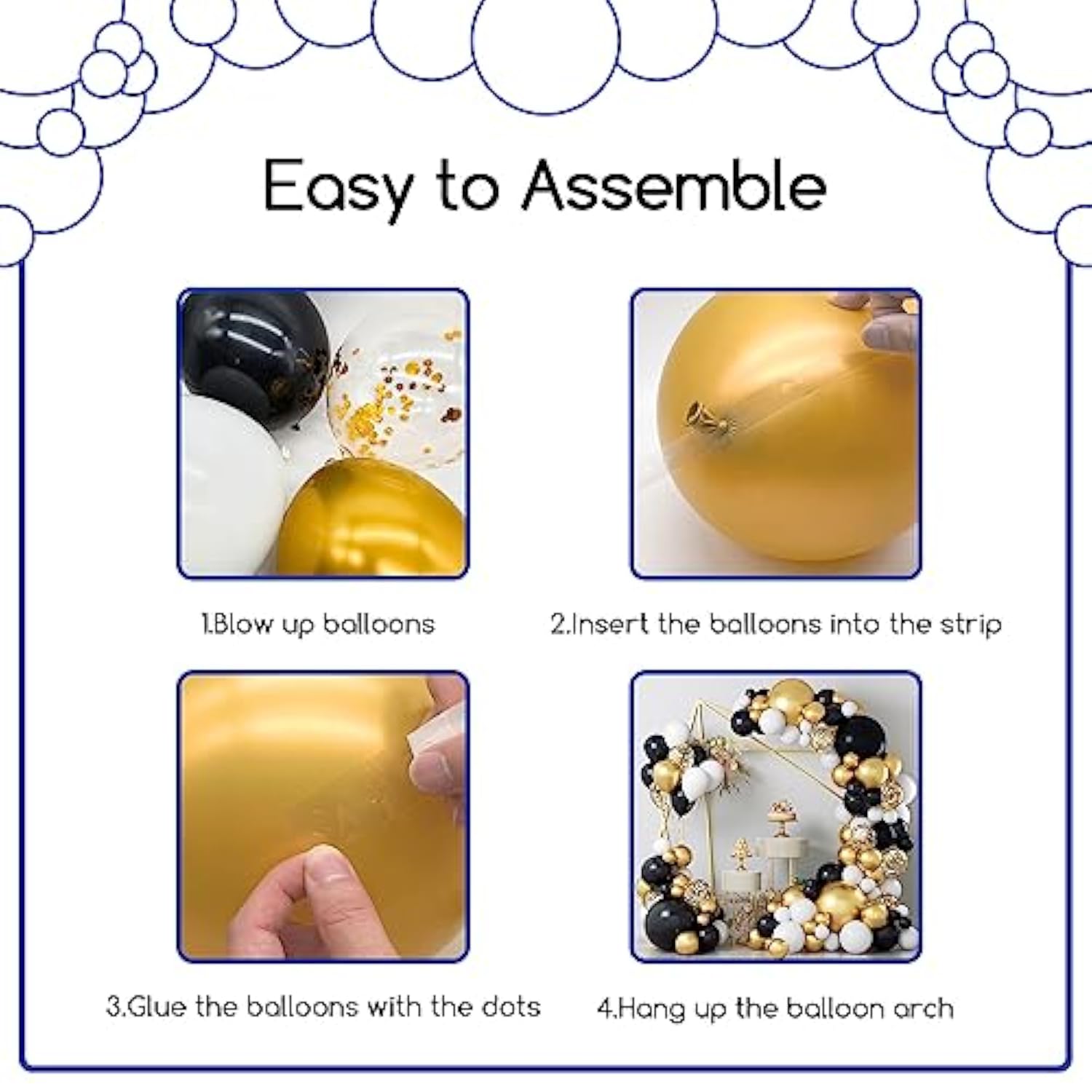 Easy to Assemble

1.Blow up balloons

2.Insert the balloons into the strip

3.Glue the balloons with the dots

4.Hang up the balloon arch