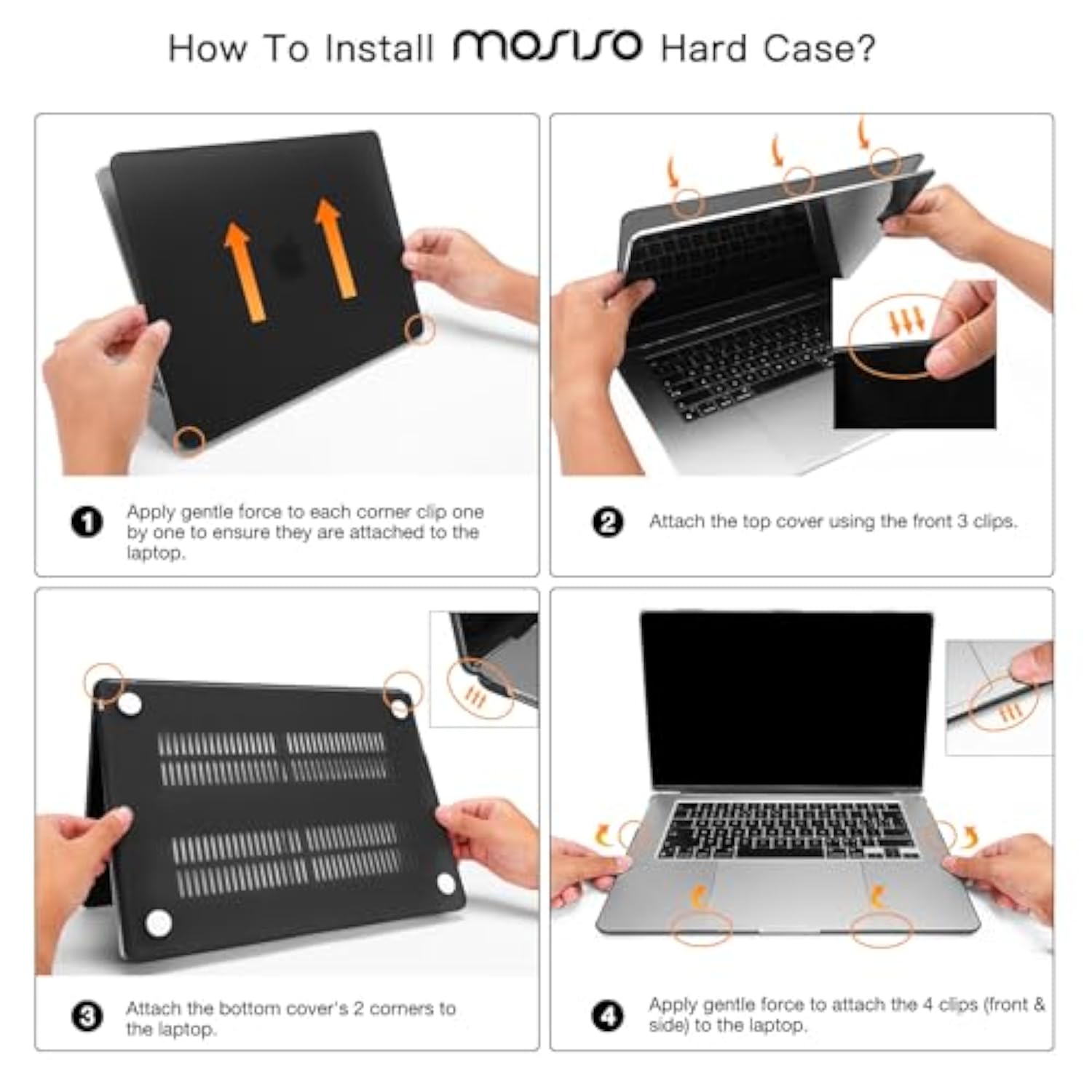 How To Install MOSISO Hard Case?

1 Apply gentle force to each corner clip one by one to ensure they are attached to the laptop.

2 Attach the top cover using the front 3 clips.

3 Attach the bottom cover's 2 corners to the laptop.

4 Apply gentle force to attach the 4 clips (front & side) to the laptop.