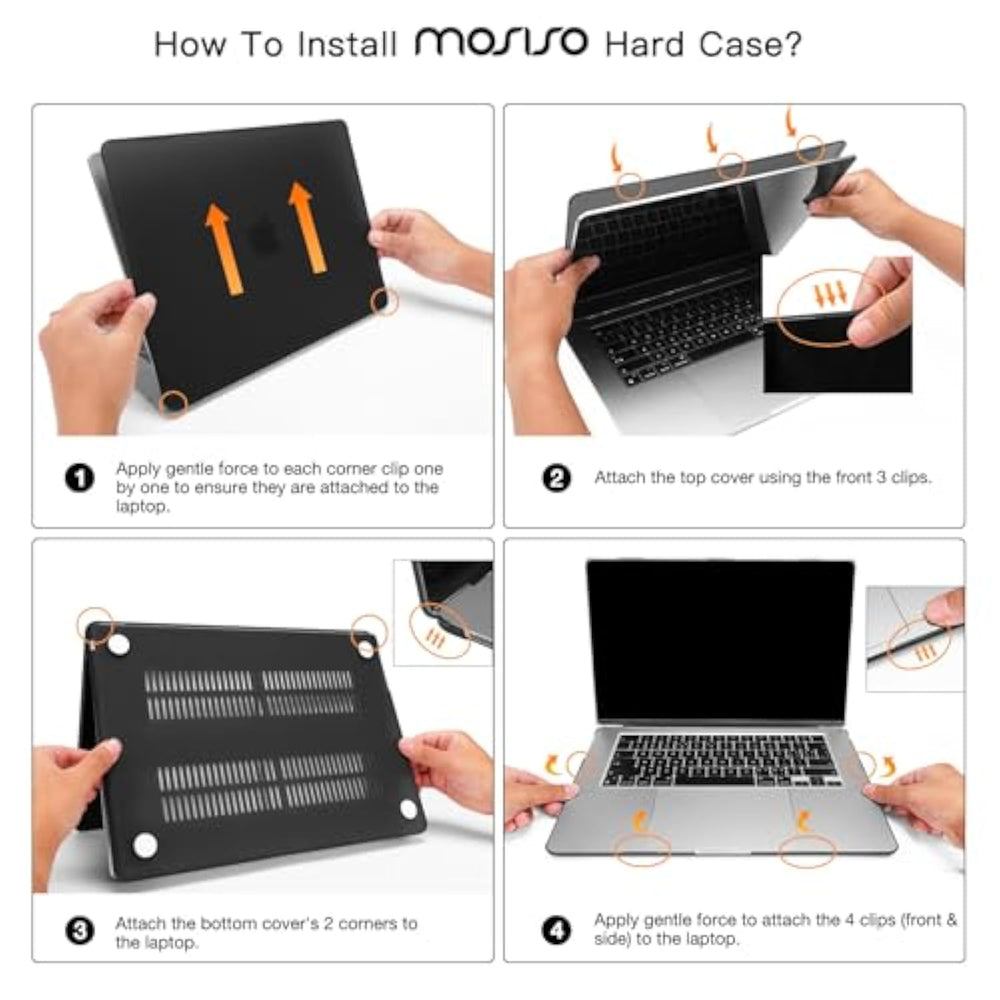 How To Install MOSISO Hard Case?

1 Apply gentle force to each corner clip one by one to ensure they are attached to the laptop.

2 Attach the top cover using the front 3 clips.

3 Attach the bottom cover's 2 corners to the laptop.

4 Apply gentle force to attach the 4 clips (front & side) to the laptop.