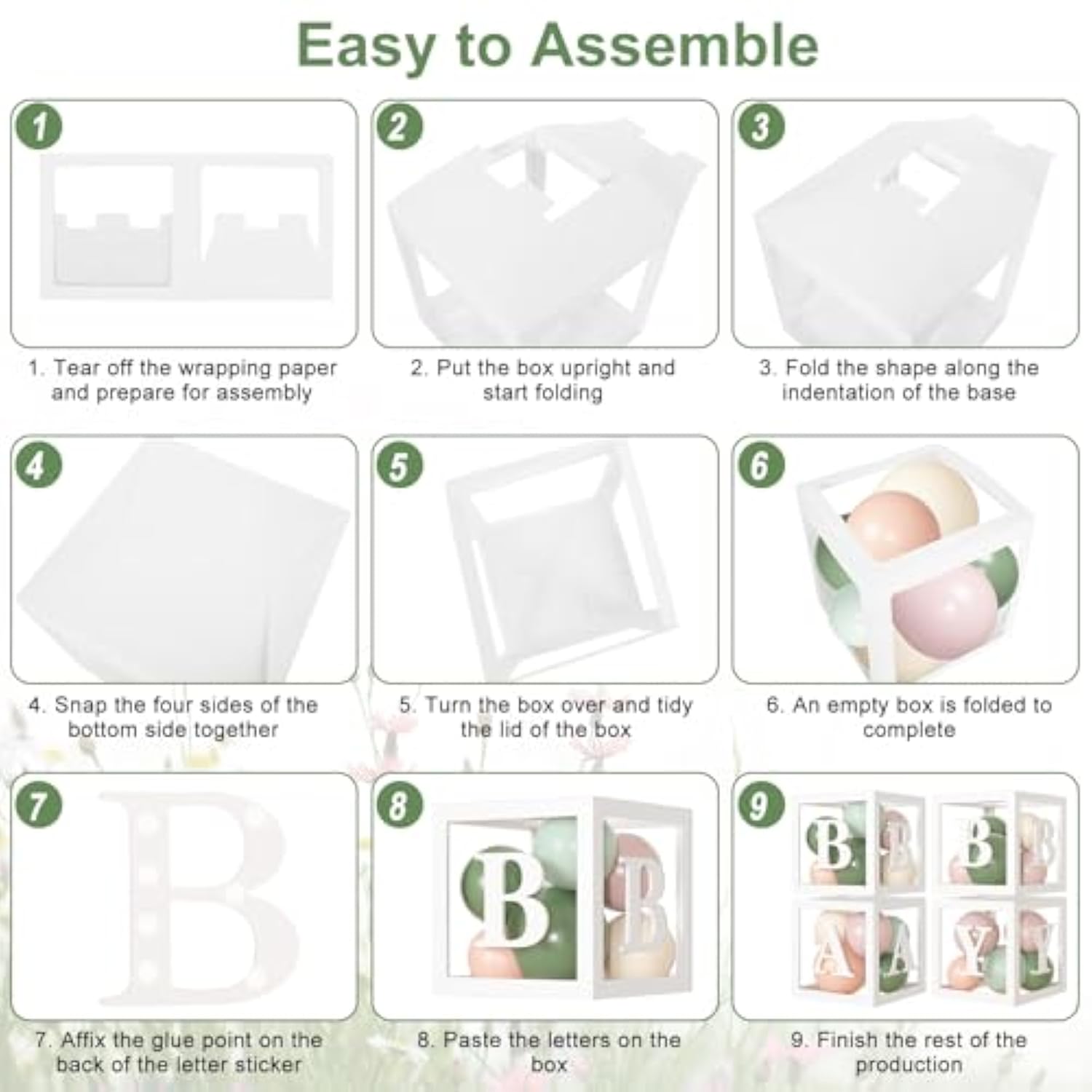 Easy to Assemble

1

1. Tear off the wrapping paper and prepare for assembly

2

2. Put the box upright and start folding

3

3. Fold the shape along the indentation of the base

4

4. Snap the four sides of the bottom side together

5

5. Turn the box over and tidy the lid of the box

6

6. An empty box is folded to complete

7

B

7. Affix the glue point on the back of the letter sticker

8

B B

8. Paste the letters on the box

9

B B B B A A Y Y

9. Finish the rest of the production