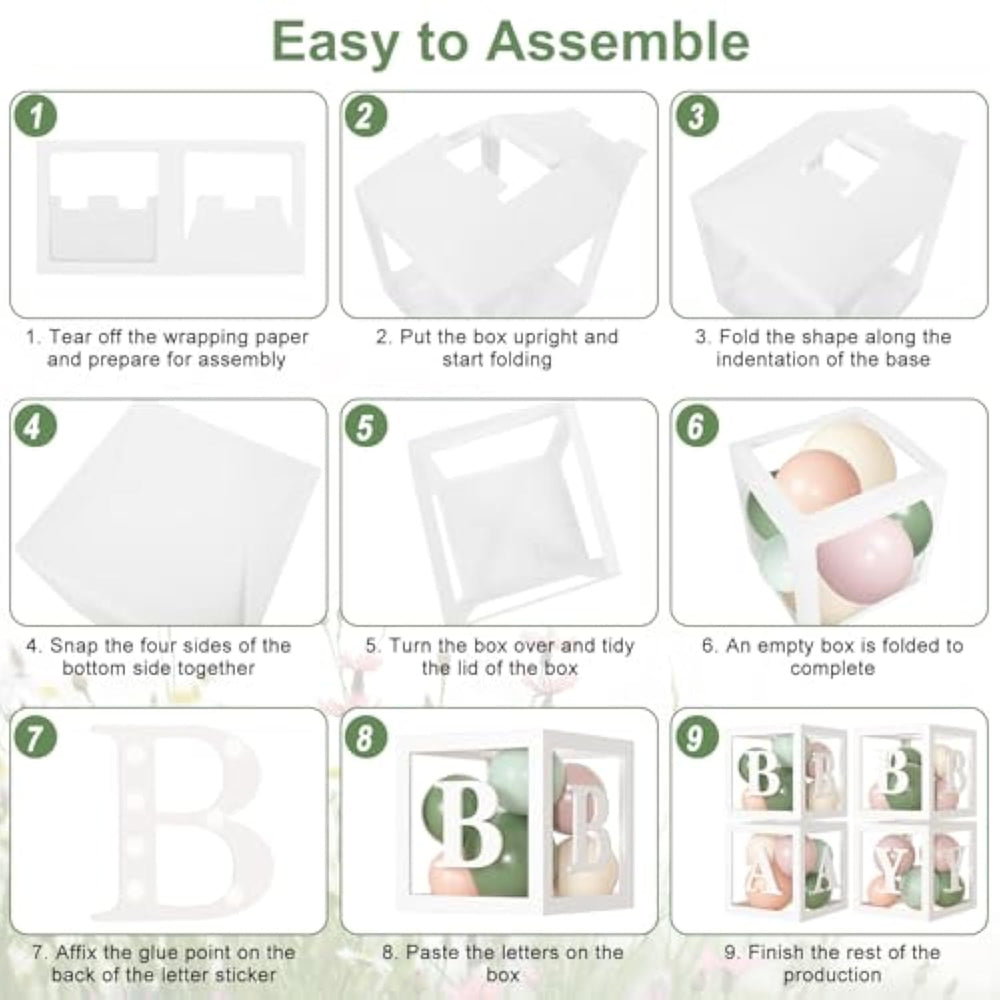 Easy to Assemble

1

1. Tear off the wrapping paper and prepare for assembly

2

2. Put the box upright and start folding

3

3. Fold the shape along the indentation of the base

4

4. Snap the four sides of the bottom side together

5

5. Turn the box over and tidy the lid of the box

6

6. An empty box is folded to complete

7

B

7. Affix the glue point on the back of the letter sticker

8

B B

8. Paste the letters on the box

9

B B B B
A A Y Y

9. Finish the rest of the production