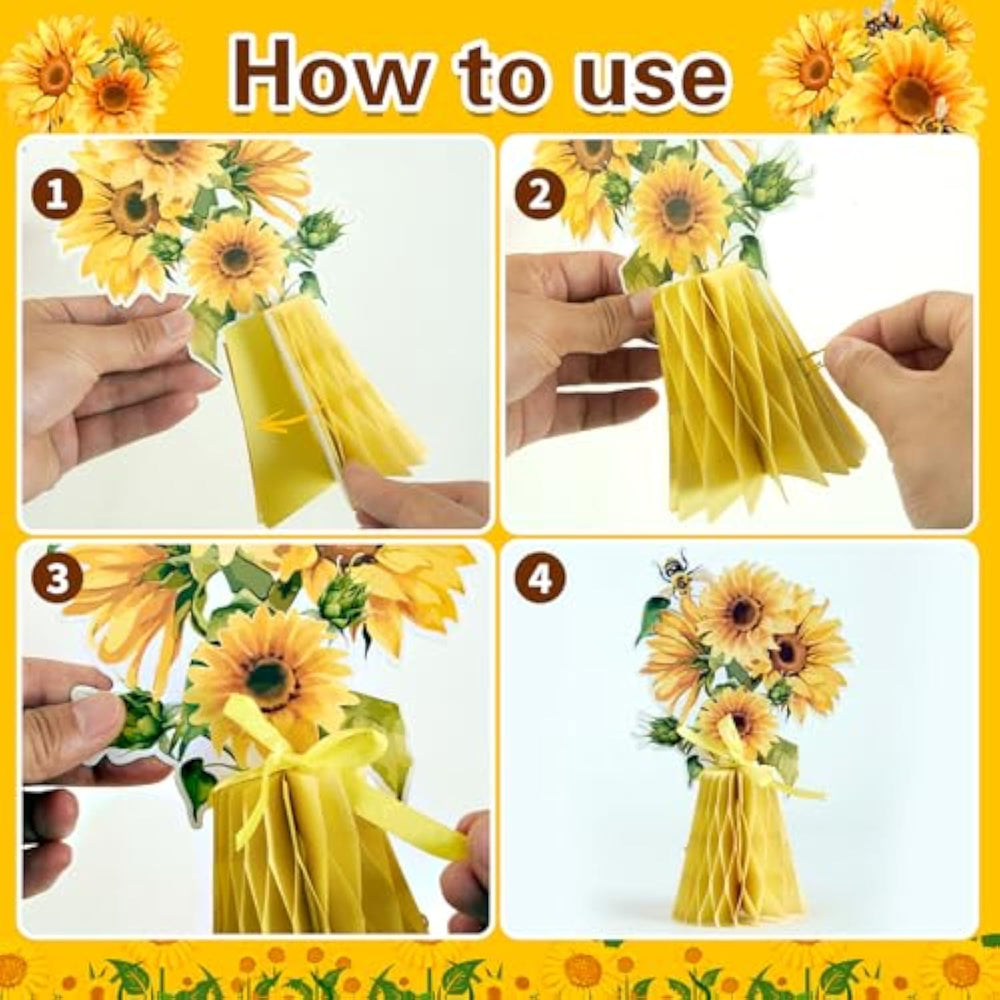 How to use

1

2

3

4