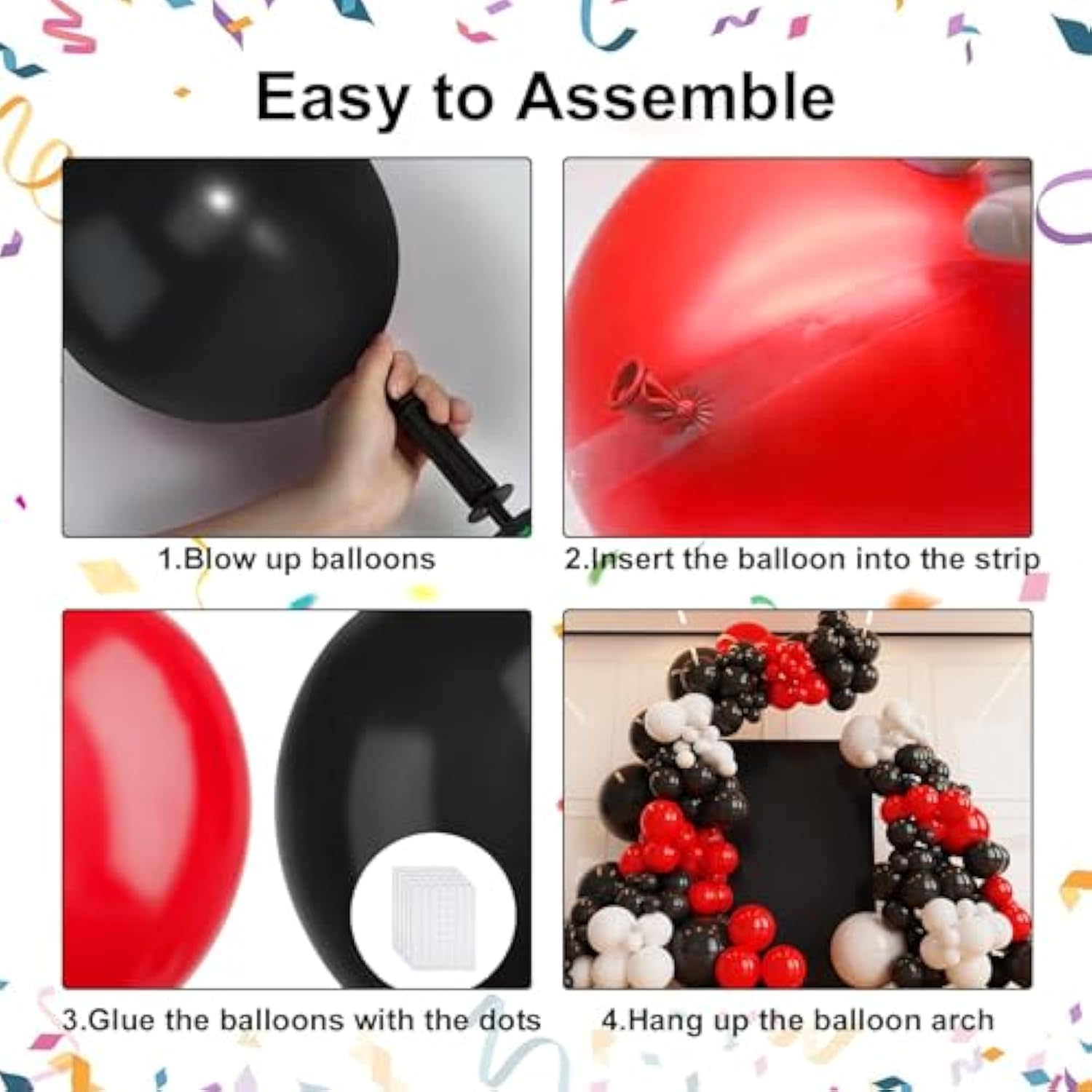 Easy to Assemble

1.Blow up balloons

2.Insert the balloon into the strip

3.Glue the balloons with the dots

4.Hang up the balloon arch