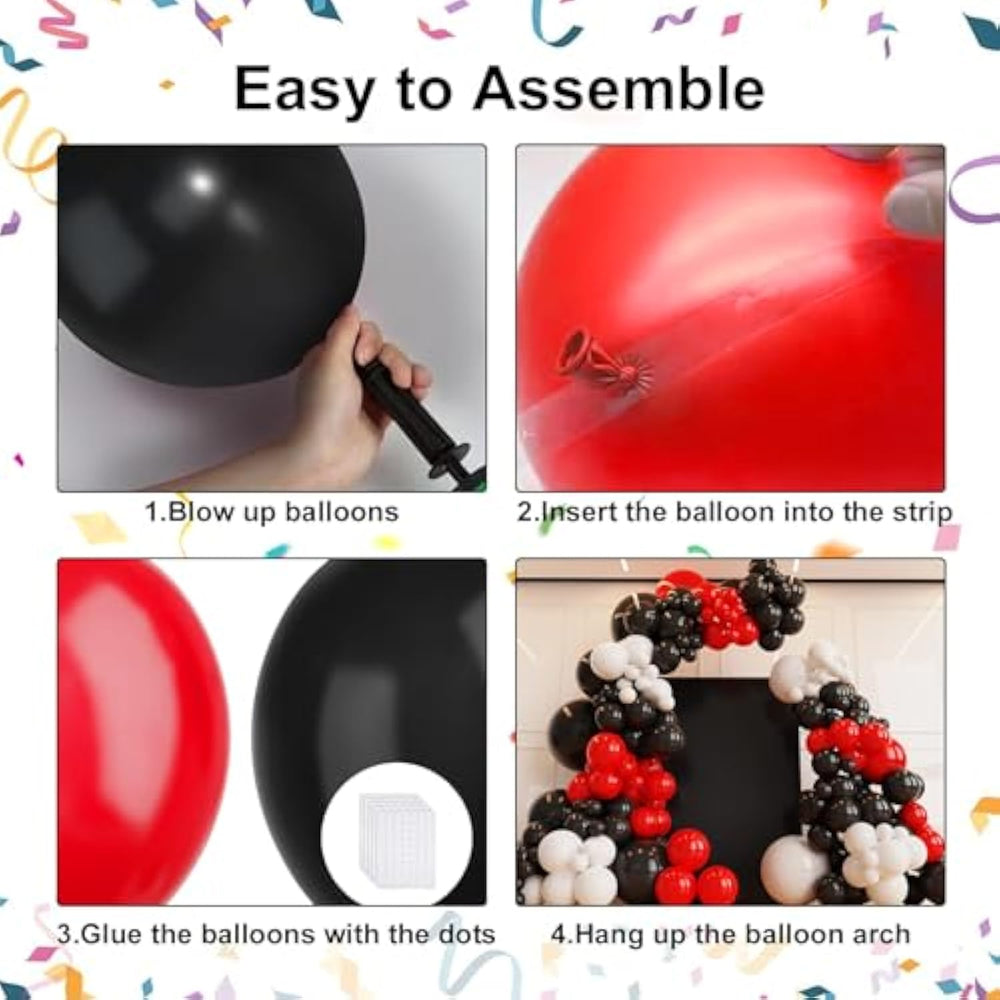 Easy to Assemble

1.Blow up balloons

2.Insert the balloon into the strip

3.Glue the balloons with the dots

4.Hang up the balloon arch