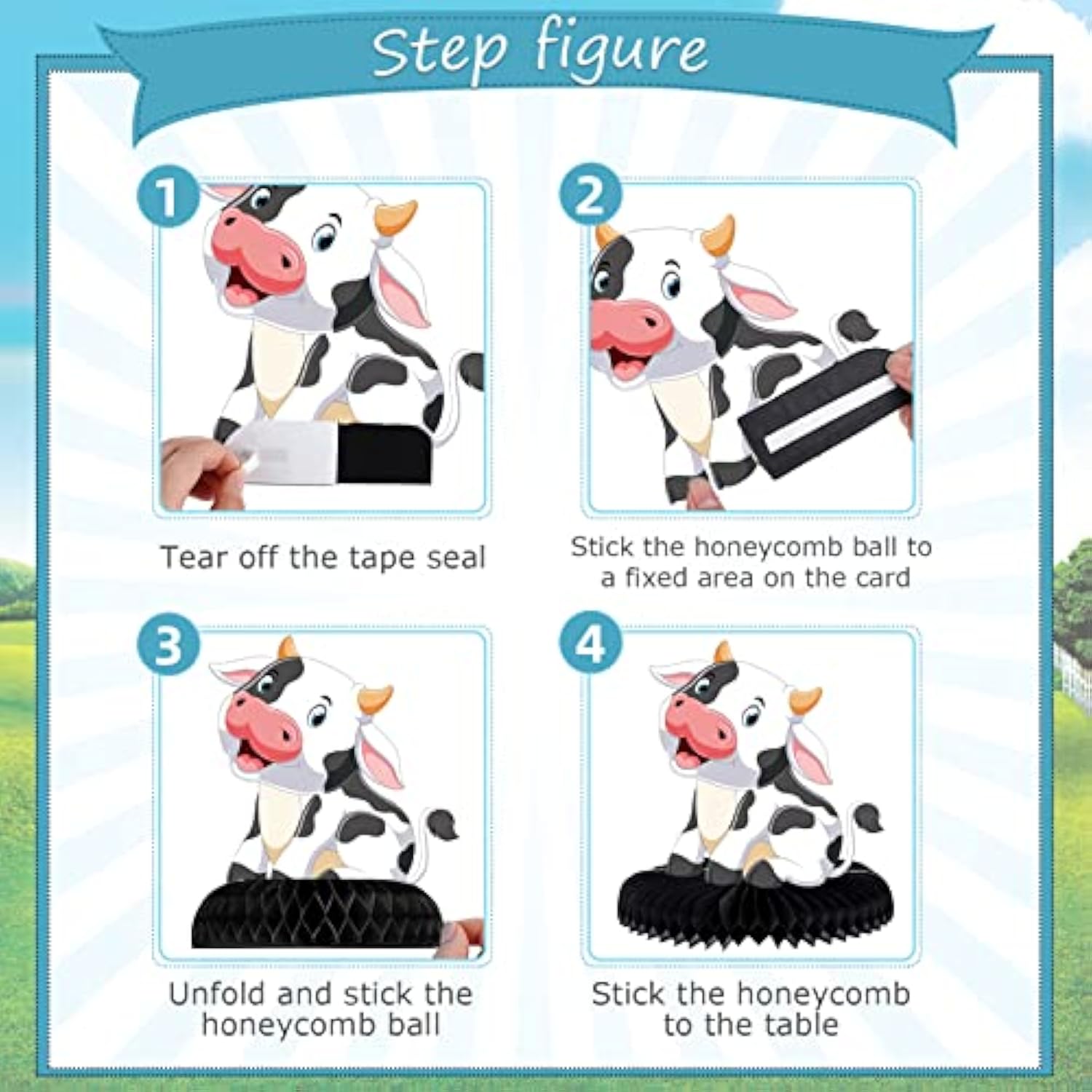 Step figure

1

Tear off the tape seal

2

Stick the honeycomb ball to a fixed area on the card

3

Unfold and stick the honeycomb ball

4

Stick the honeycomb to the table