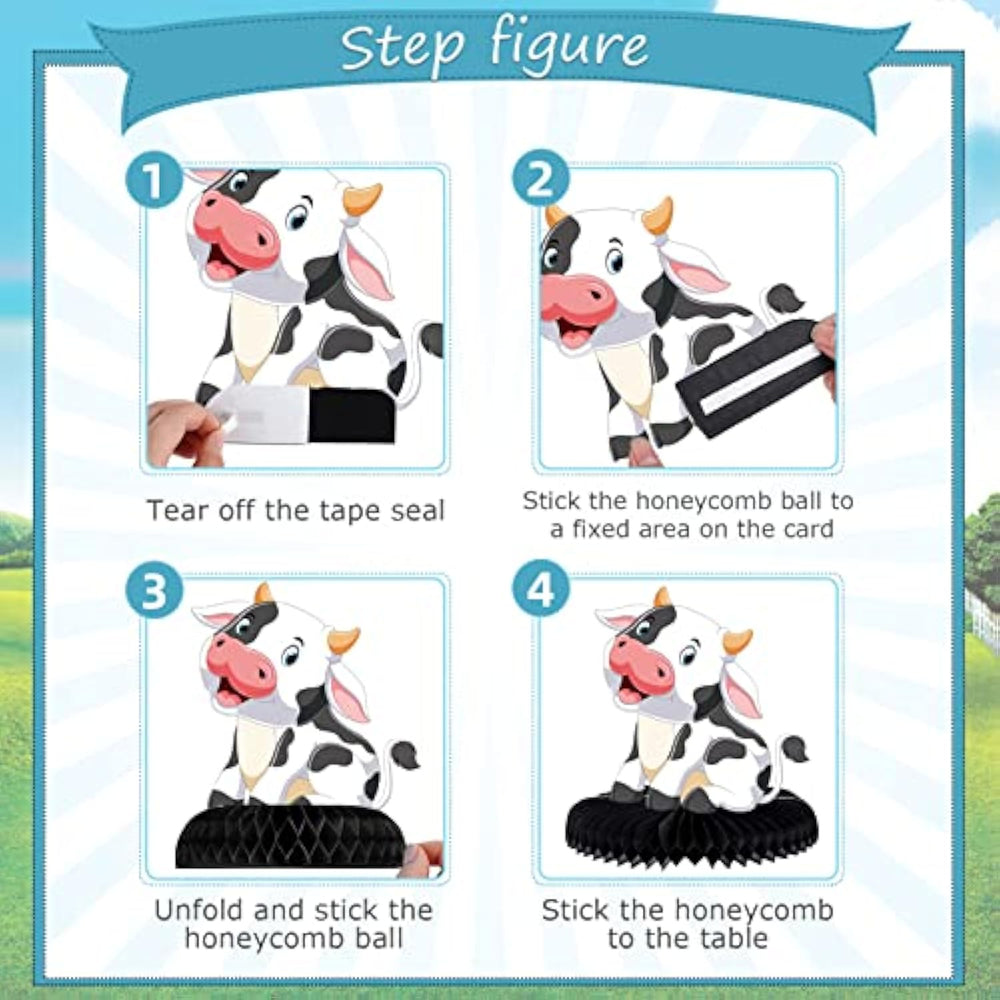 Step figure

1

Tear off the tape seal

2

Stick the honeycomb ball to a fixed area on the card

3

Unfold and stick the honeycomb ball

4

Stick the honeycomb to the table