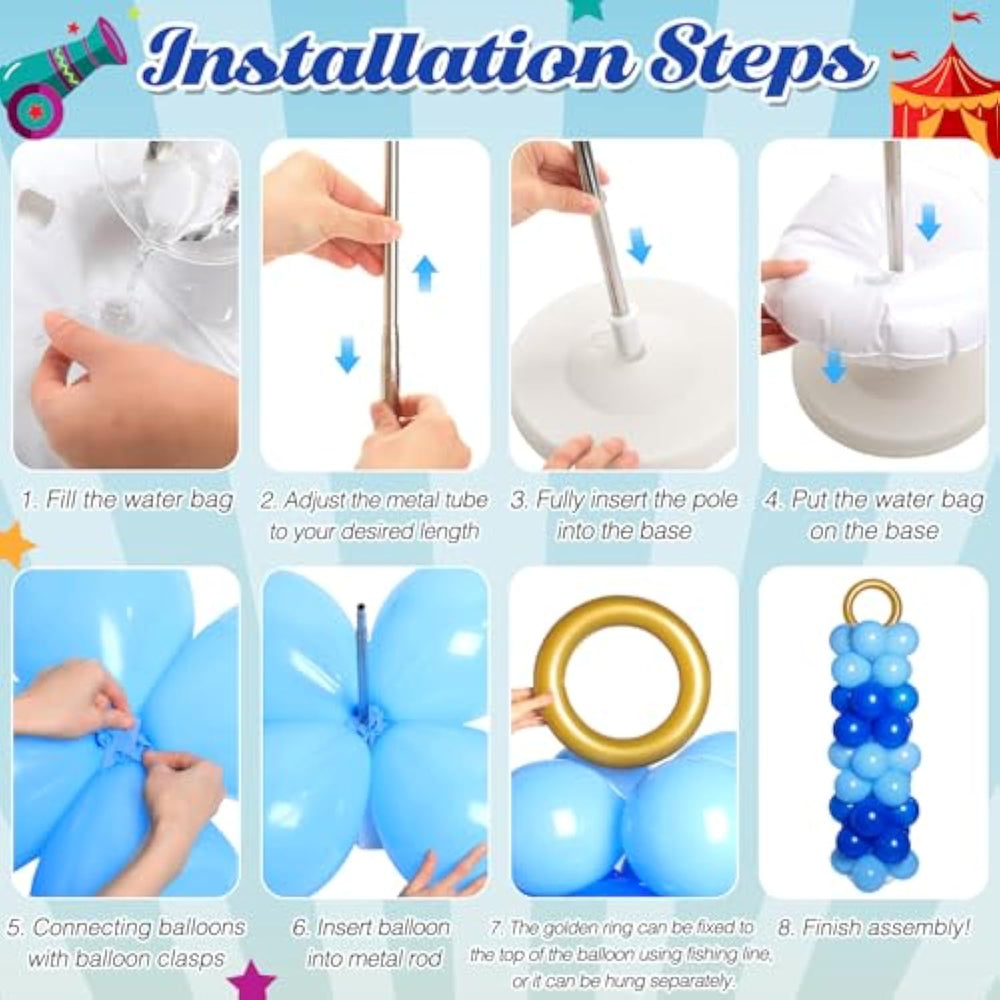 Installation Steps

1. Fill the water bag

2. Adjust the metal tube to your desired length

3. Fully insert the pole into the base

4. Put the water bag on the base

5. Connecting balloons with balloon clasps

6. Insert balloon into metal rod

7. The golden ring can be fixed to the top of the balloon using fishing line, or it can be hung separately.

8. Finish assembly!