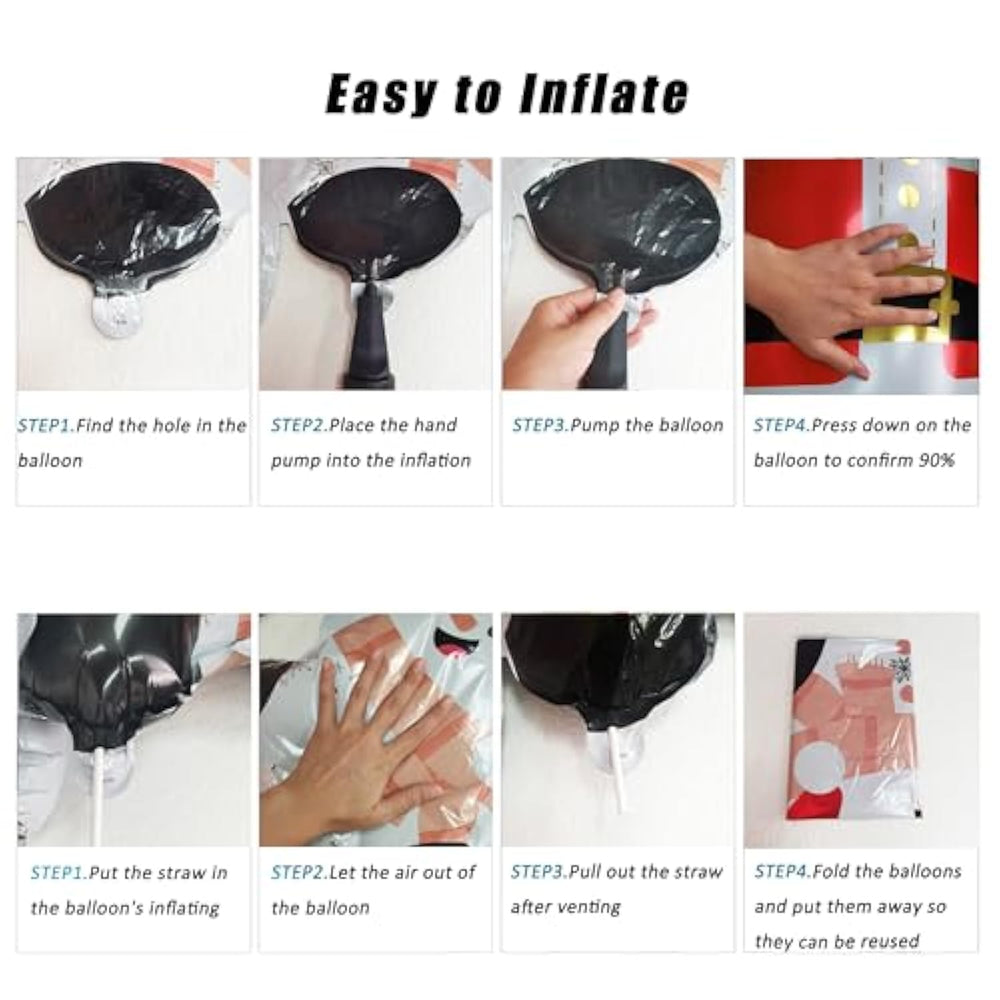 Easy to Inflate

STEP1.Find the hole in the balloon

STEP2.Place the hand pump into the inflation

STEP3.Pump the balloon

STEP4.Press down on the balloon to confirm 90%

STEP1.Put the straw in the balloon's inflating

STEP2.Let the air out of the balloon

STEP3.Pull out the straw after venting

STEP4.Fold the balloons and put them away so they can be reused