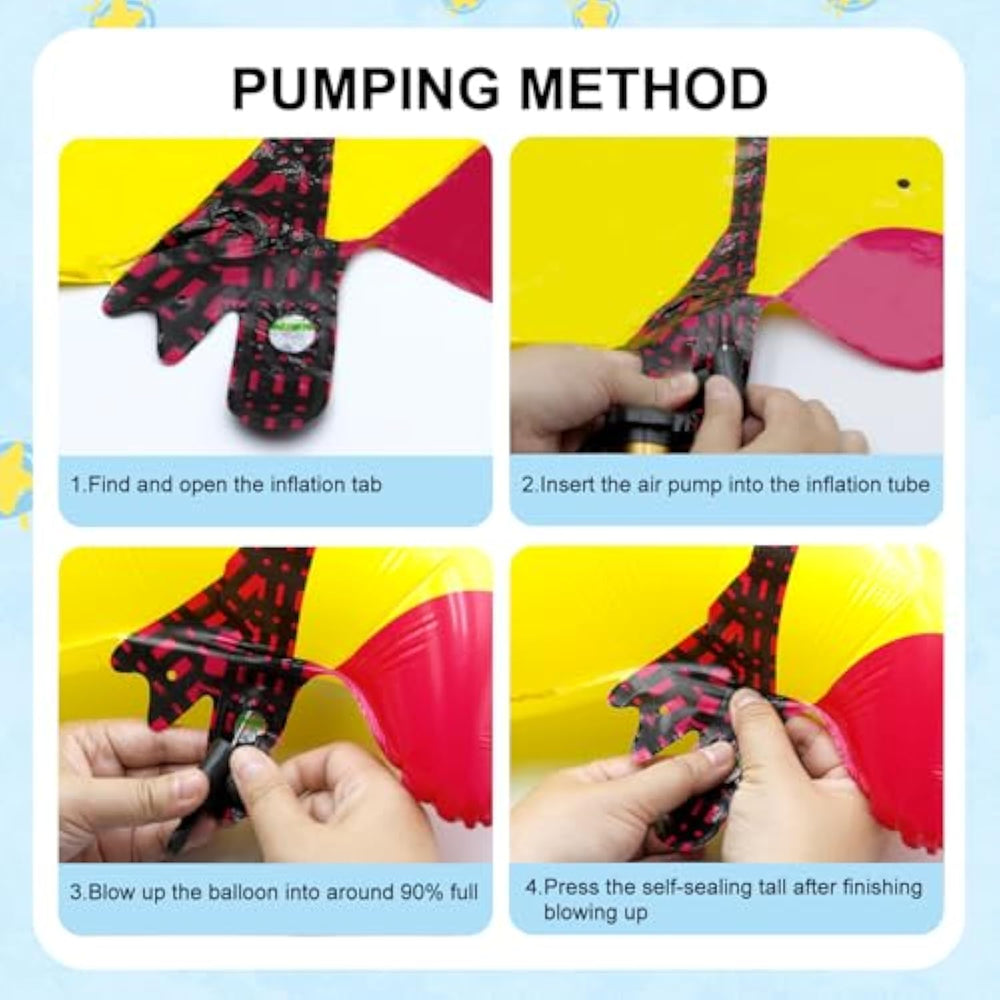 PUMPING METHOD

1.Find and open the inflation tab

2.Insert the air pump into the inflation tube

3.Blow up the balloon into around 90% full

4.Press the self-sealing tall after finishing blowing up