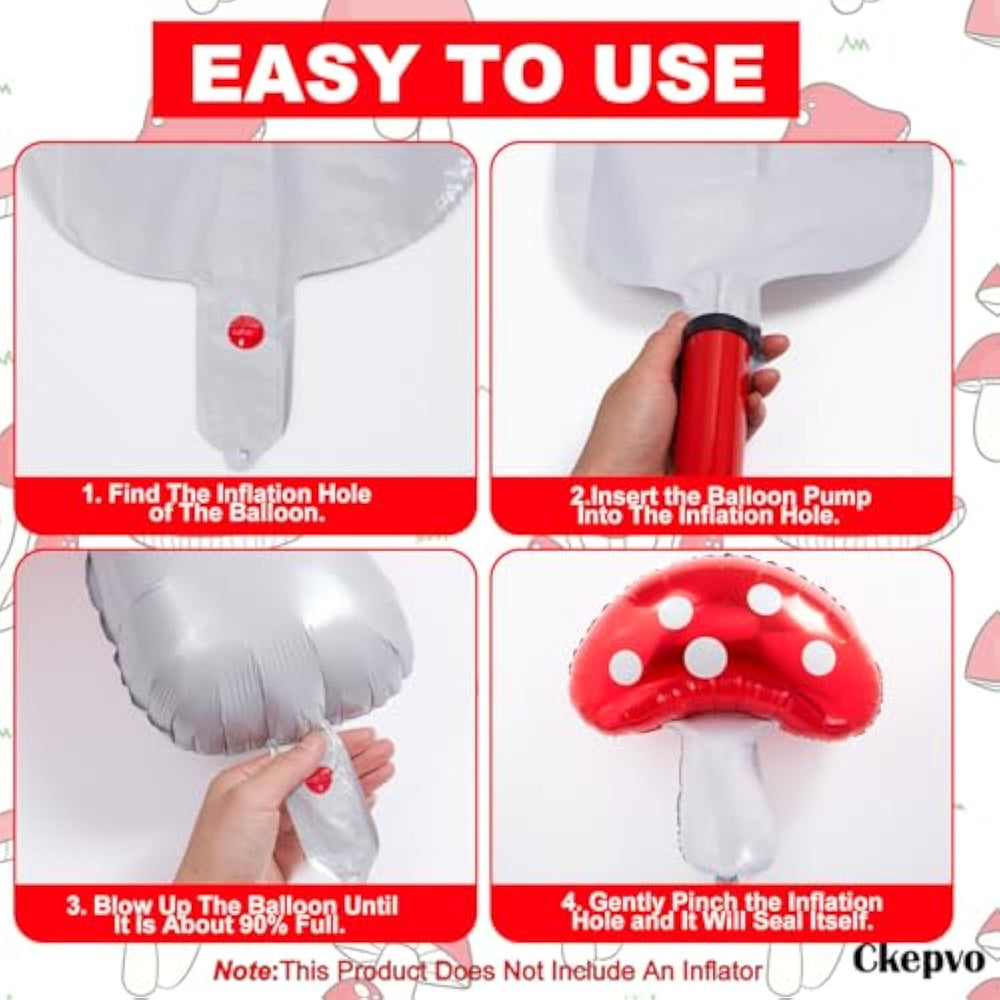 EASY TO USE

1. Find The Inflation Hole of The Balloon.

2.Insert the Balloon Pump Into The Inflation Hole.

3. Blow Up The Balloon Until It Is About 90% Full.

4. Gently Pinch the Inflation Hole and It Will Seal Itself.

Note:This Product Does Not Include An Inflator

Ckepvo