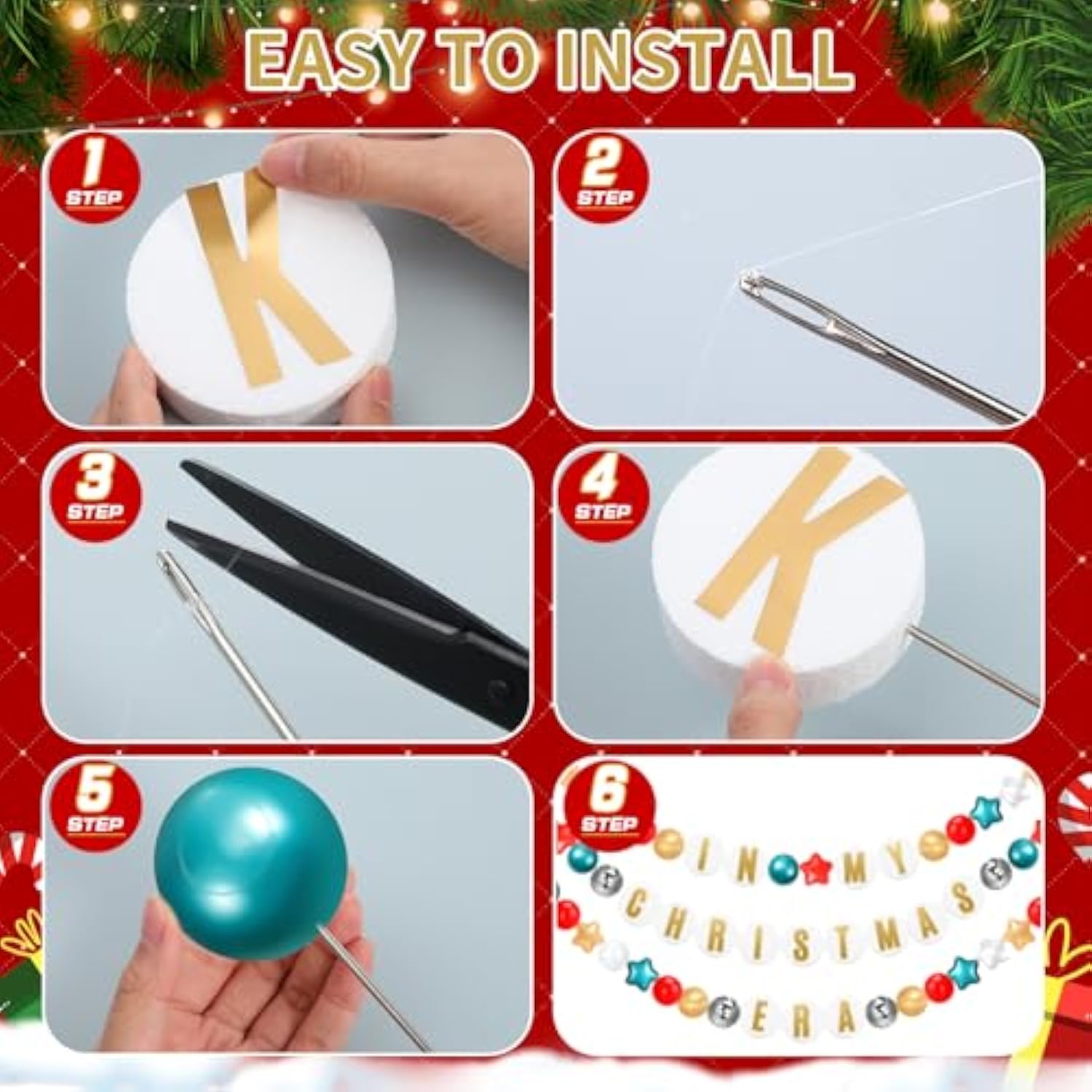 EASY TO INSTALL

1 STEP

K

2 STEP

3 STEP

4 STEP

K

5 STEP

6 STEP

IN MY CHRISTMAS ERA