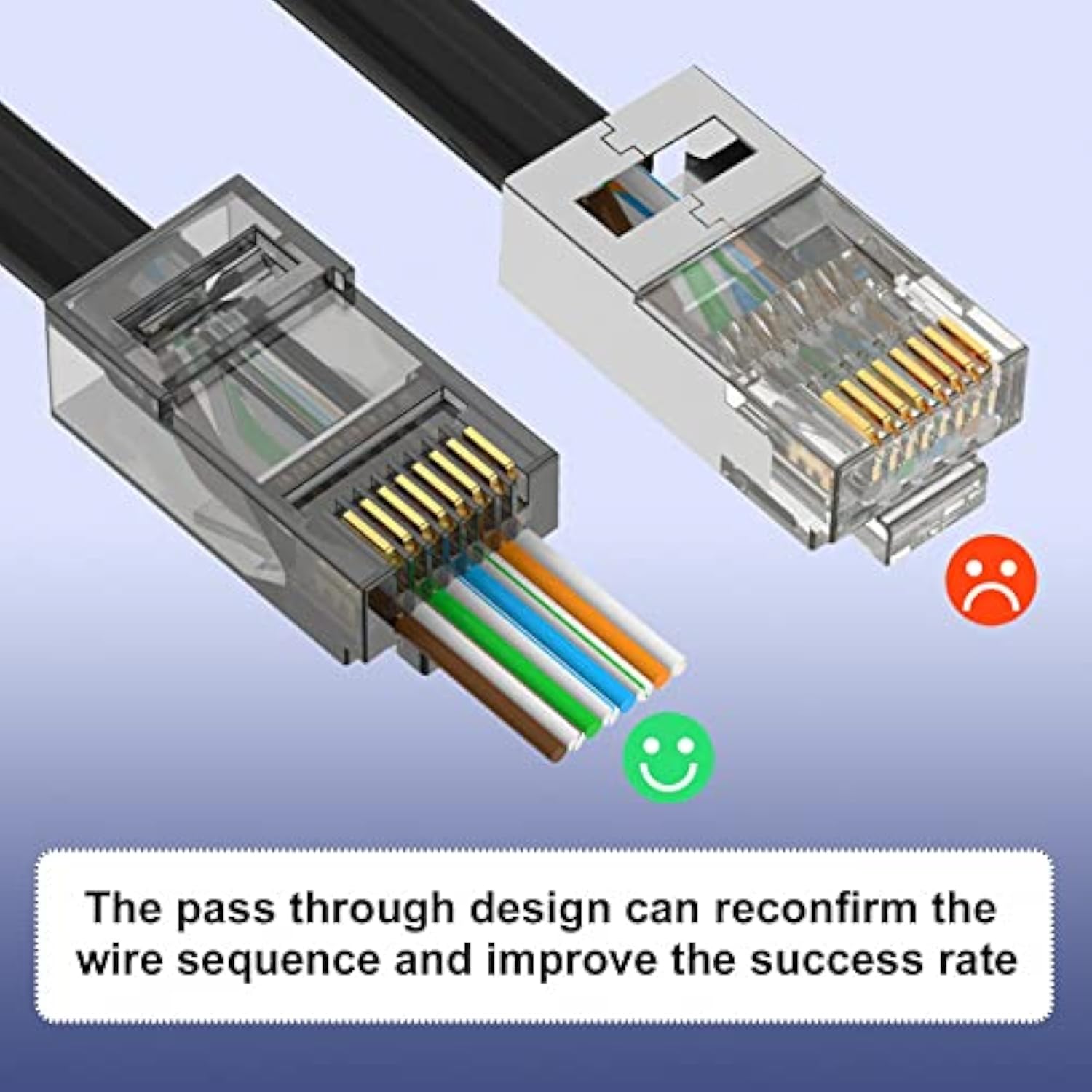 The pass through design can reconfirm the wire sequence and improve the success rate