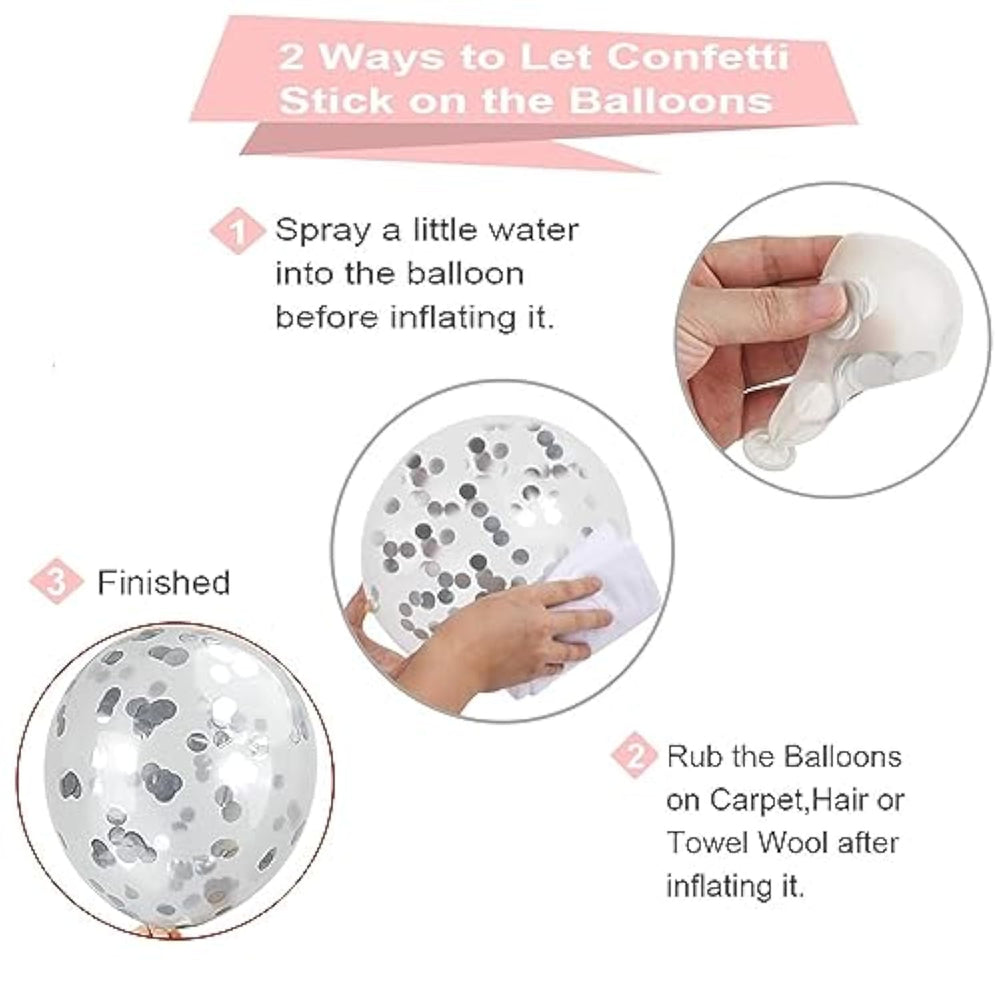 2 Ways to Let Confetti Stick on the Balloons

1 Spray a little water into the balloon before inflating it.

3 Finished

2 Rub the Balloons on Carpet,Hair or Towel Wool after inflating it.