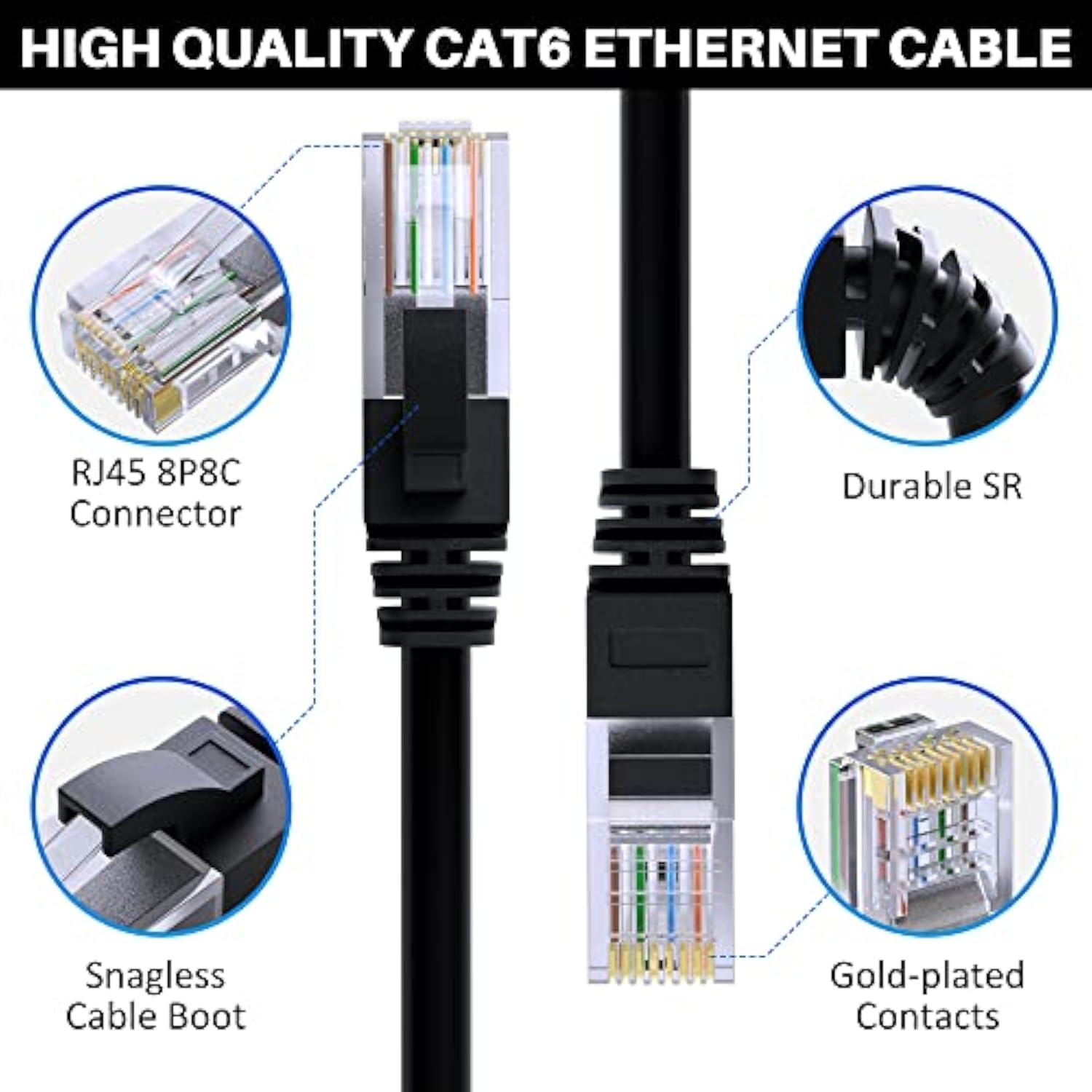 HIGH QUALITY CAT6 ETHERNET CABLE

RJ45 8P8C Connector

Durable SR

Snagless Cable Boot

Gold-plated Contacts