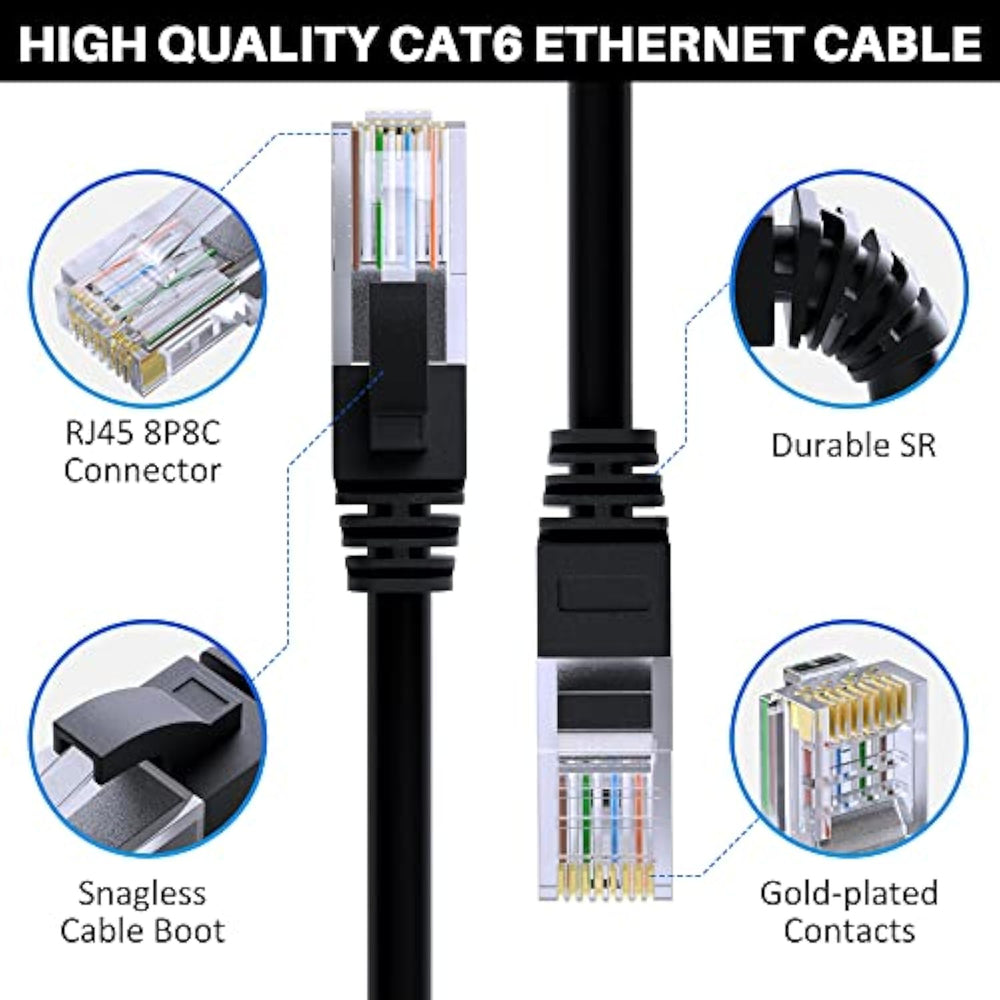 HIGH QUALITY CAT6 ETHERNET CABLE

RJ45 8P8C Connector

Durable SR

Snagless Cable Boot

Gold-plated Contacts