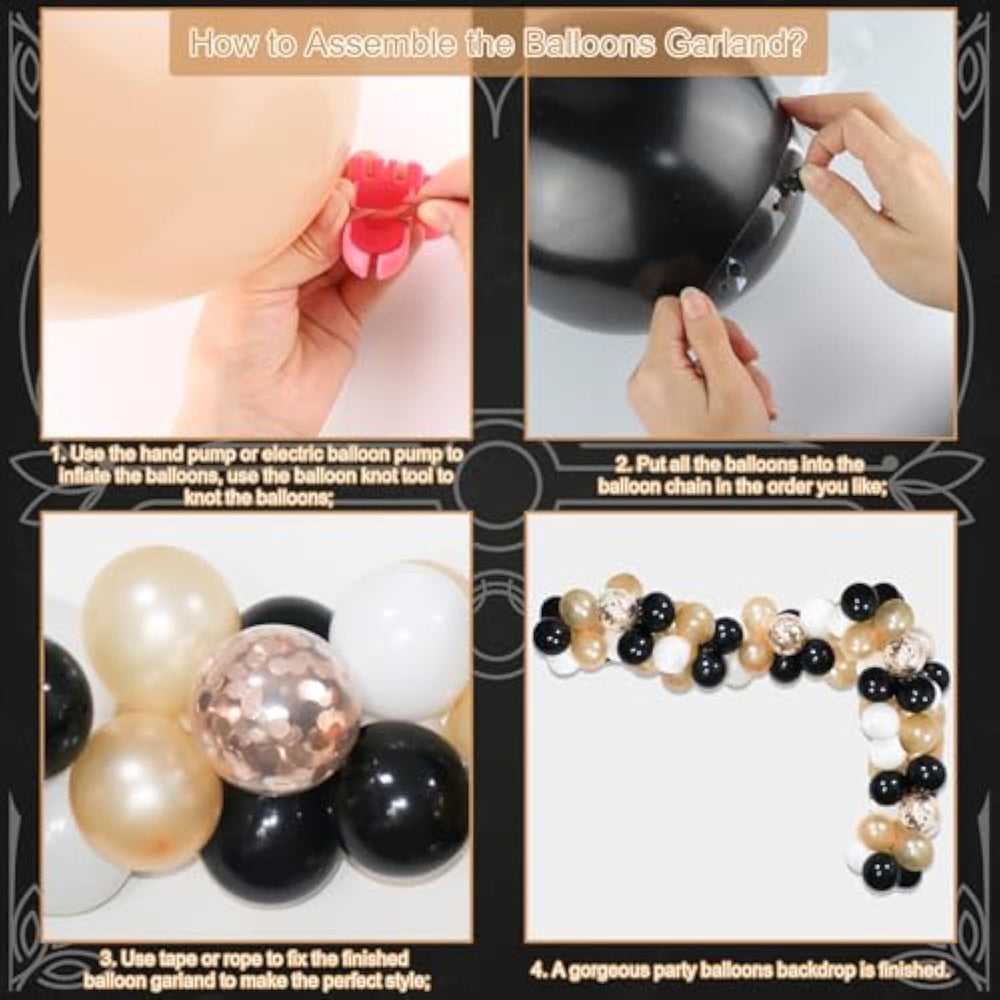 How to Assemble the Balloons Garland?

1. Use the hand pump or electric balloon pump to inflate the balloons, use the balloon knot tool to knot the balloons;

2. Put all the balloons into the balloon chain in the order you like;

3. Use tape or rope to fix the finished balloon garland to make the perfect style;

4. A gorgeous party balloons backdrop is finished.