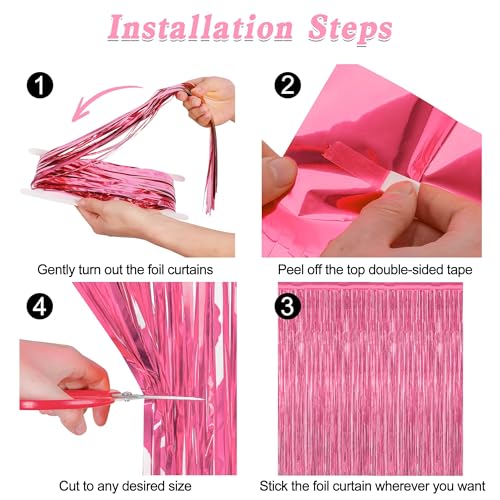 Installation Steps

1

Gently turn out the foil curtains

2

Peel off the top double-sided tape

4

Cut to any desired size

3

Stick the foil curtain wherever you want