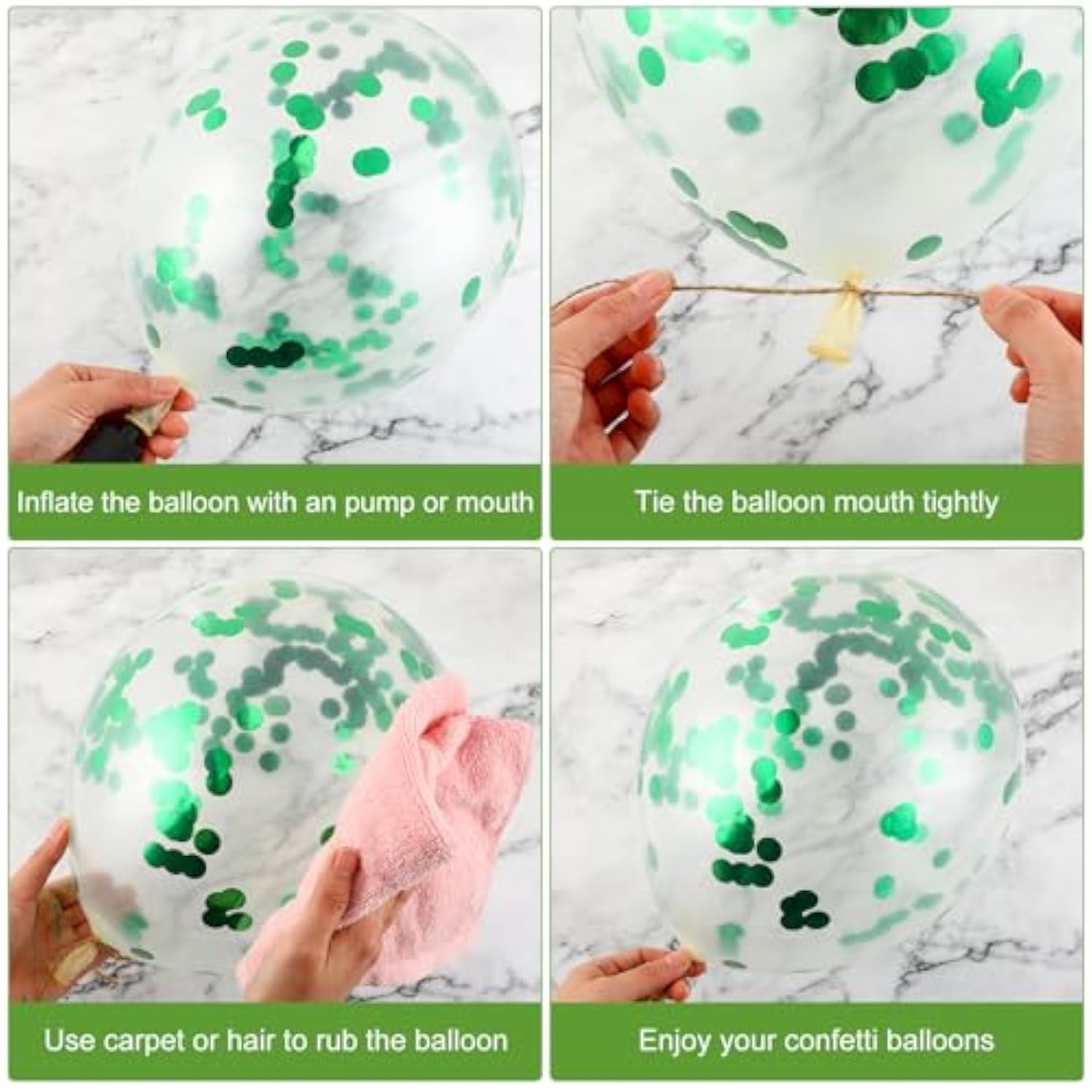 Inflate the balloon with an pump or mouth

Tie the balloon mouth tightly

Use carpet or hair to rub the balloon

Enjoy your confetti balloons