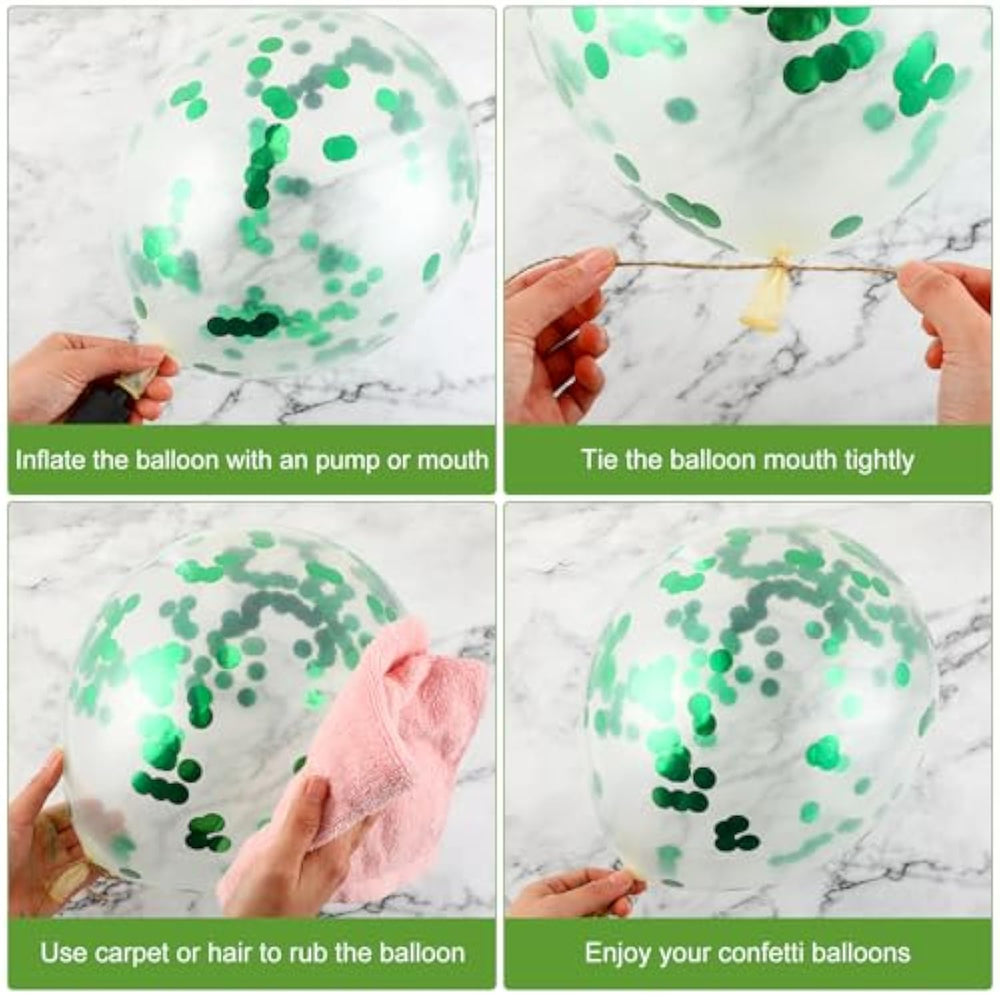 Inflate the balloon with an pump or mouth

Tie the balloon mouth tightly

Use carpet or hair to rub the balloon

Enjoy your confetti balloons