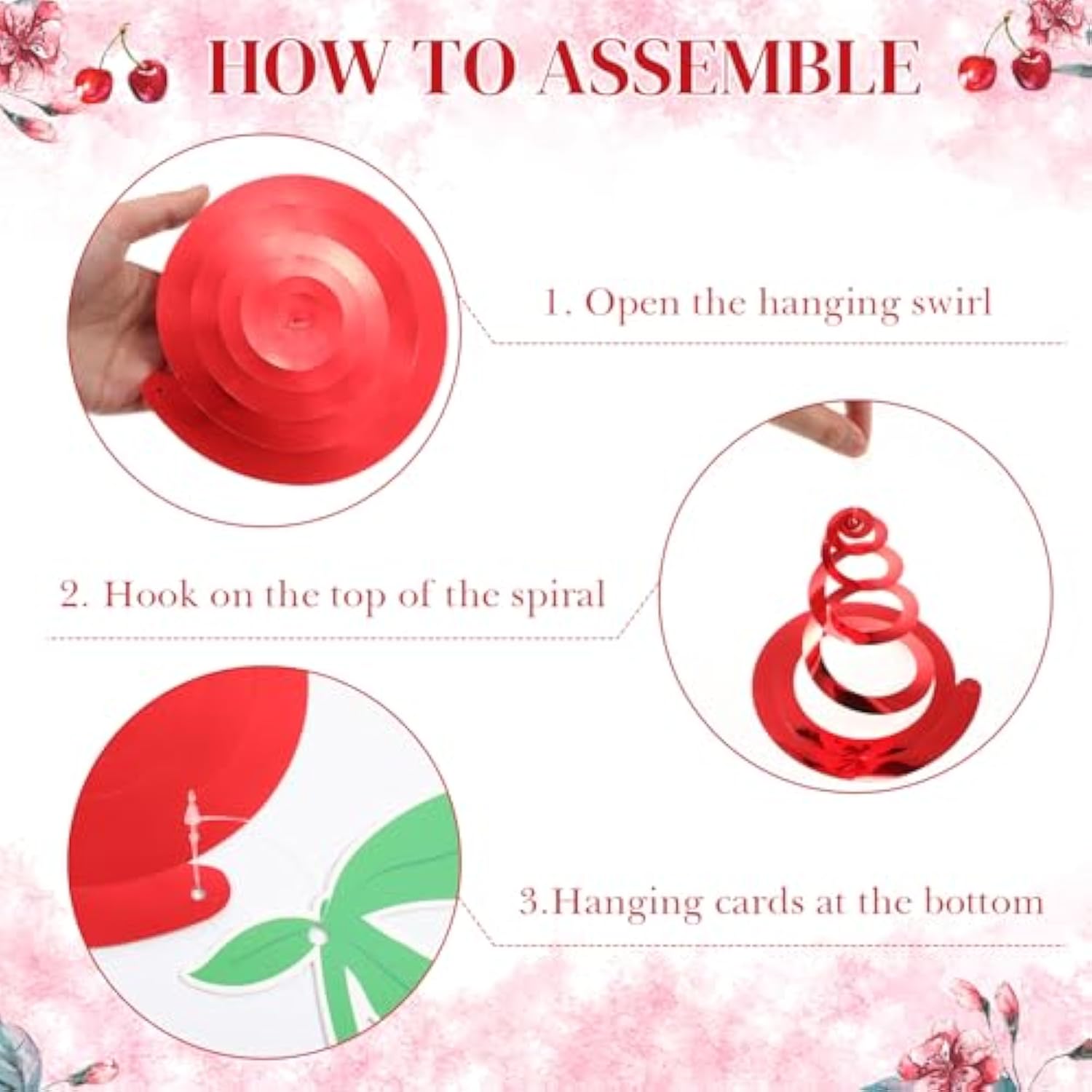 HOW TO ASSEMBLE

1. Open the hanging swirl

2. Hook on the top of the spiral

3.Hanging cards at the bottom