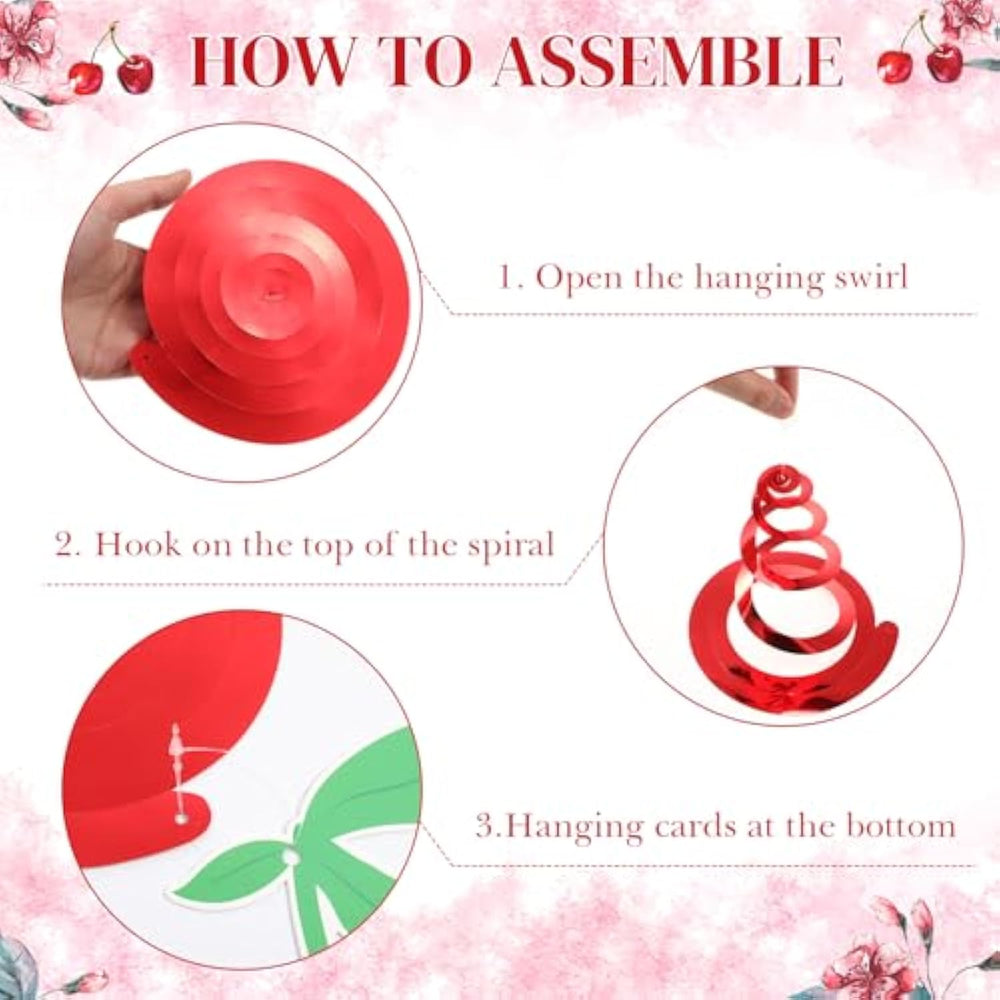 HOW TO ASSEMBLE

1. Open the hanging swirl

2. Hook on the top of the spiral

3.Hanging cards at the bottom