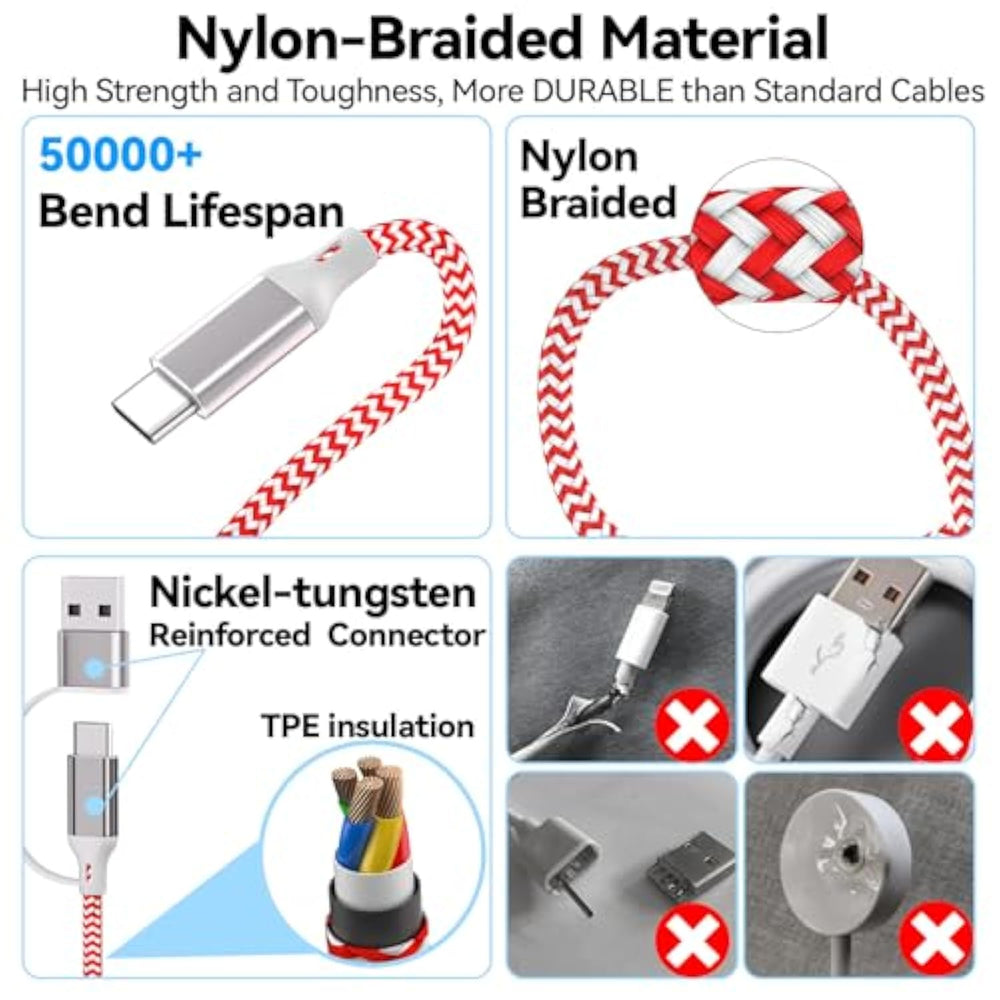 Nylon-Braided Material
High Strength and Toughness, More DURABLE than Standard Cables

50000+
Bend Lifespan

Nylon
Braided

Nickel-tungsten
Reinforced Connector

TPE insulation