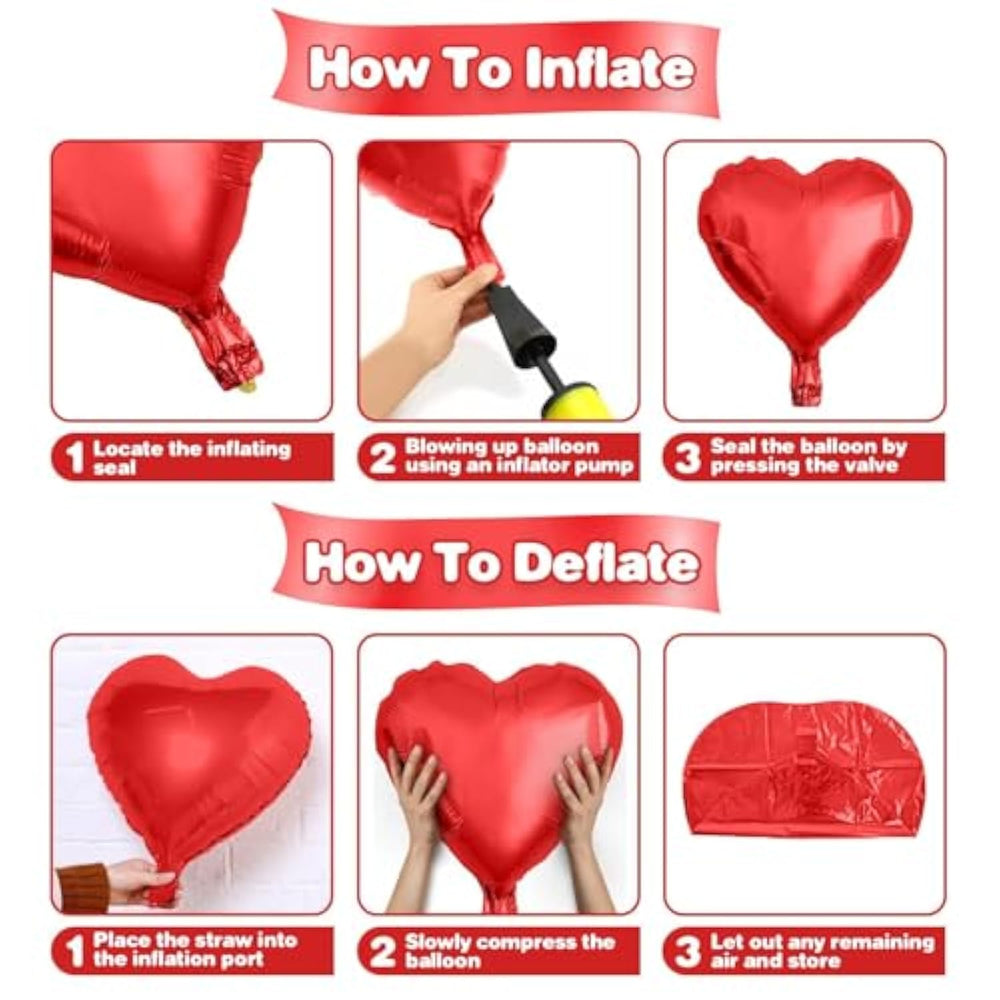 How To Inflate

1 Locate the inflating seal

2 Blowing up balloon using an inflator pump

3 Seal the balloon by pressing the valve

How To Deflate

1 Place the straw into the inflation port

2 Slowly compress the balloon

3 Let out any remaining air and store