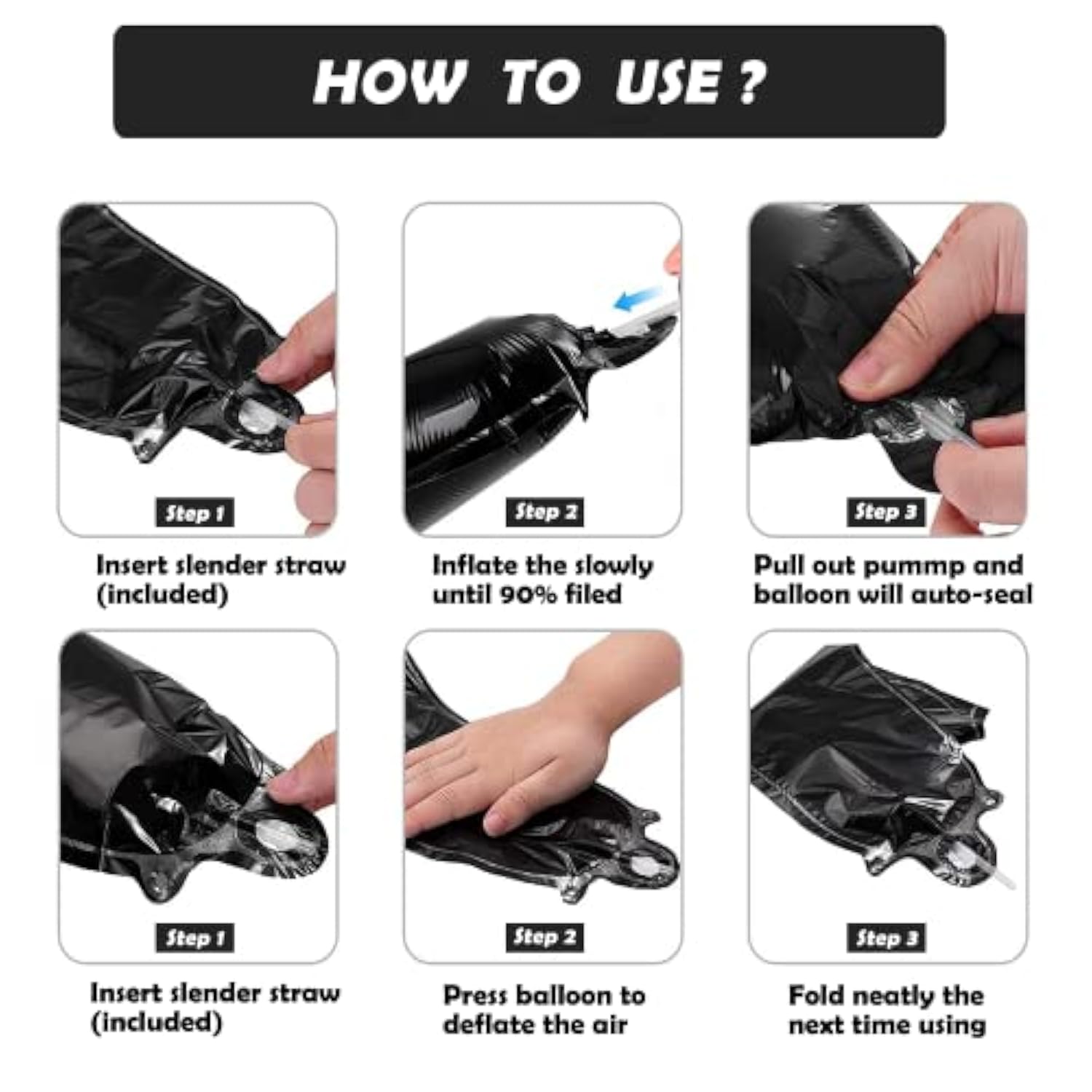 HOW TO USE ?

Step 1

Insert slender straw (included)

Step 2

Inflate the slowly until 90% filed

Step 3

Pull out pummp and balloon will auto-seal

Step 1

Insert slender straw (included)

Step 2

Press balloon to deflate the air

Step 3

Fold neatly the next time using