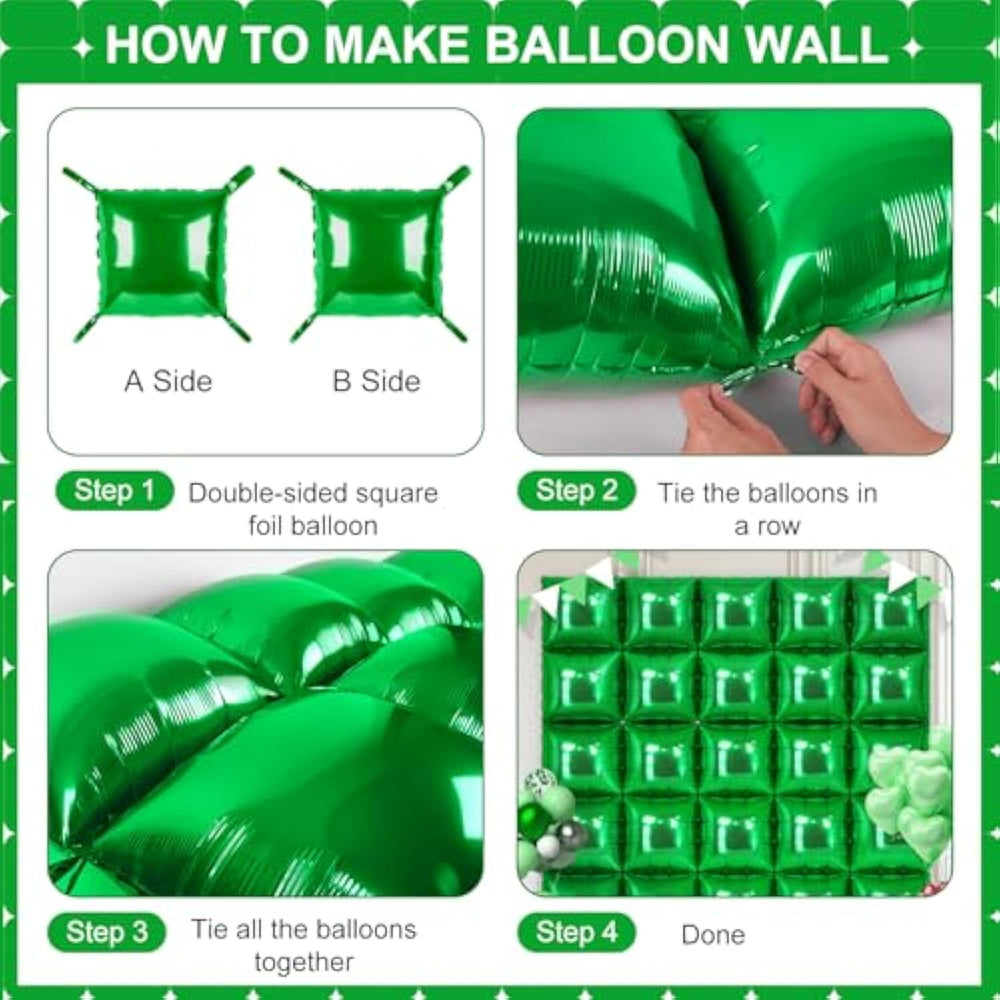 HOW TO MAKE BALLOON WALL

A Side

B Side

Step 1 Double-sided square foil balloon

Step 2 Tie the balloons in a row

Step 3 Tie all the balloons together

Step 4 Done