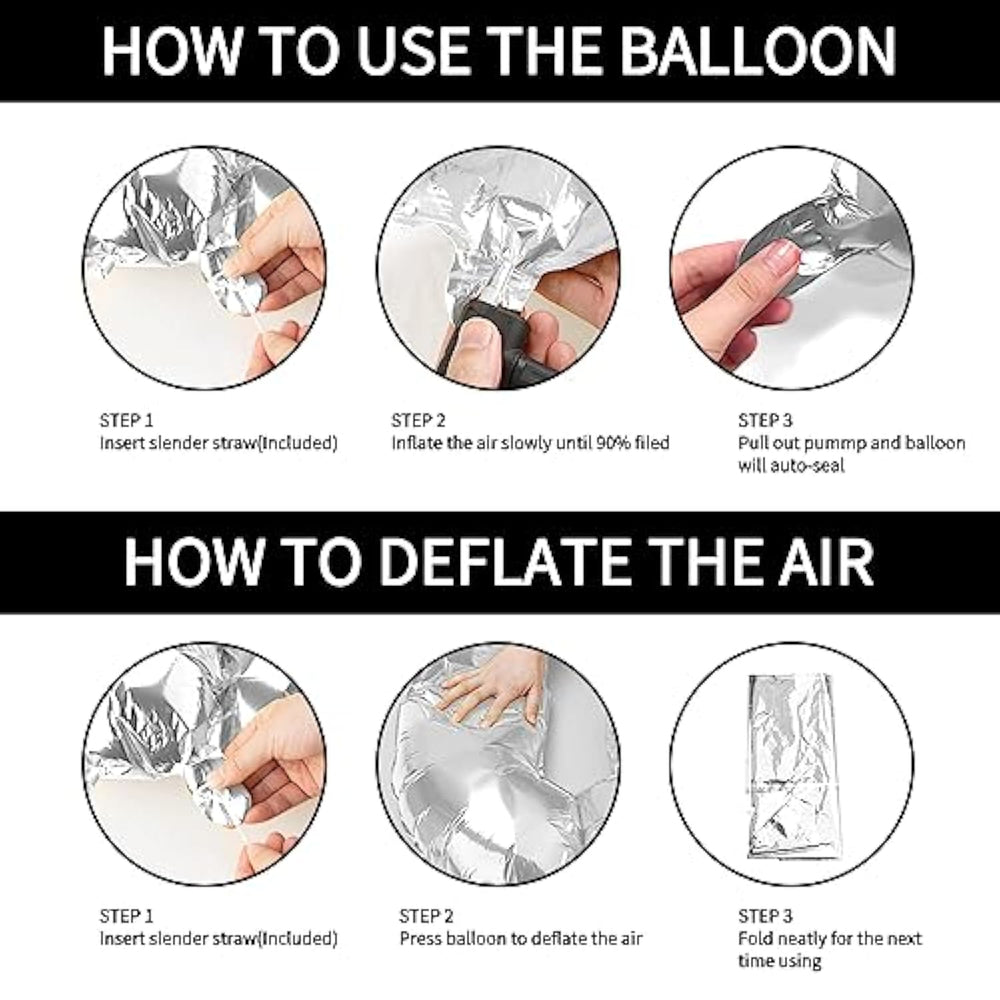 HOW TO USE THE BALLOON

STEP 1
Insert slender straw(Included)

STEP 2
Inflate the air slowly until 90% filed

STEP 3
Pull out pummp and balloon will auto-seal

HOW TO DEFLATE THE AIR

STEP 1
Insert slender straw(Included)

STEP 2
Press balloon to deflate the air

STEP 3
Fold neatly for the next time using