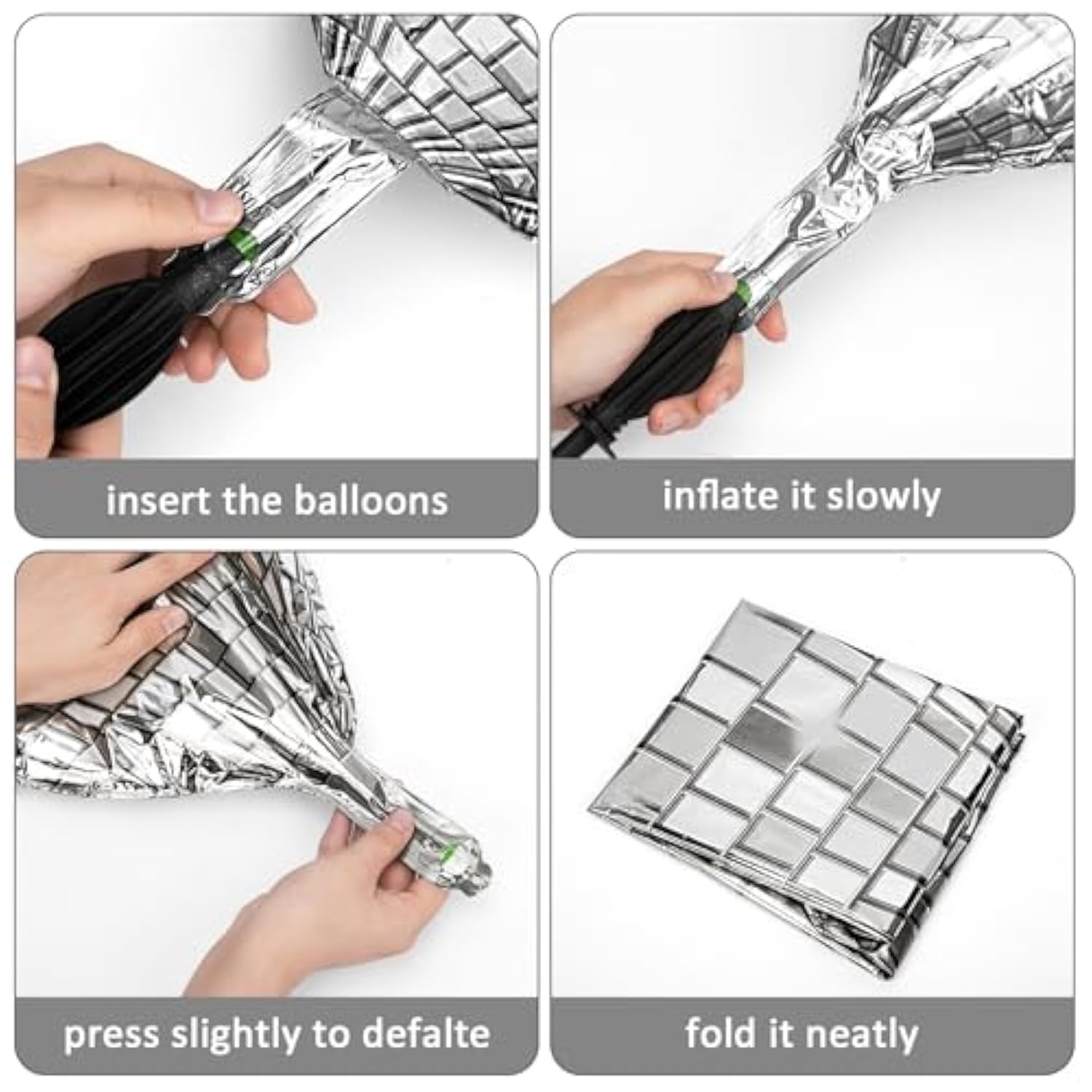 insert the balloons

inflate it slowly

press slightly to defalte

fold it neatly