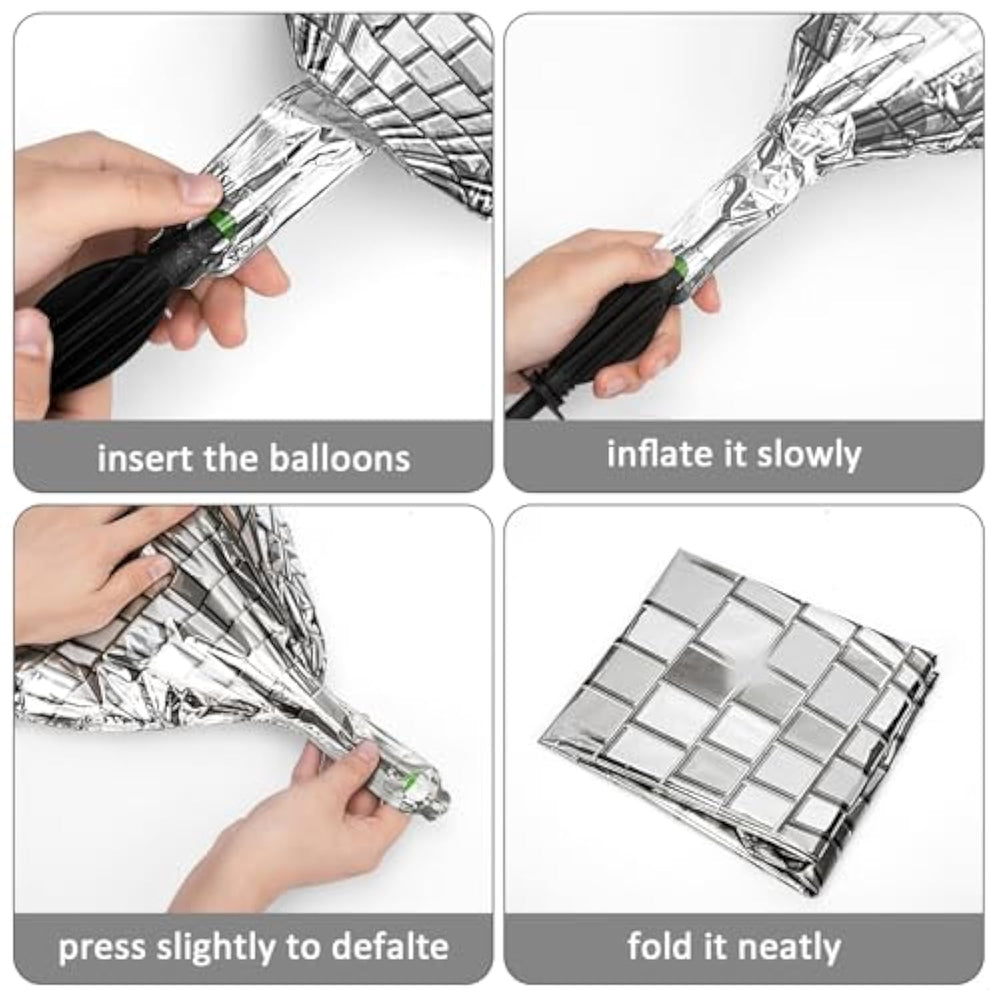 insert the balloons

inflate it slowly

press slightly to defalte

fold it neatly