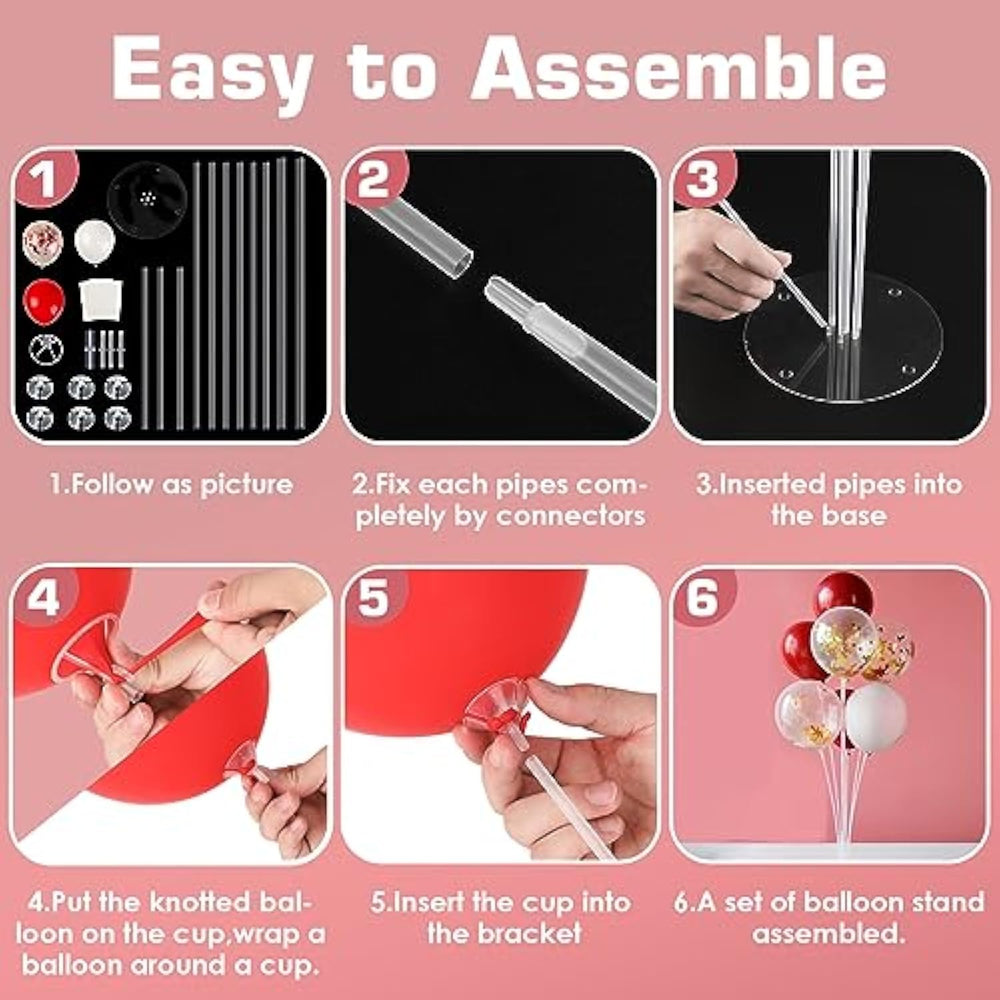 Easy to Assemble

1

2

3

1.Follow as picture

2.Fix each pipes completely by connectors

3.Inserted pipes into the base

4

5

6

4.Put the knotted balloon on the cup,wrap a balloon around a cup.

5.Insert the cup into the bracket

6.A set of balloon stand assembled.