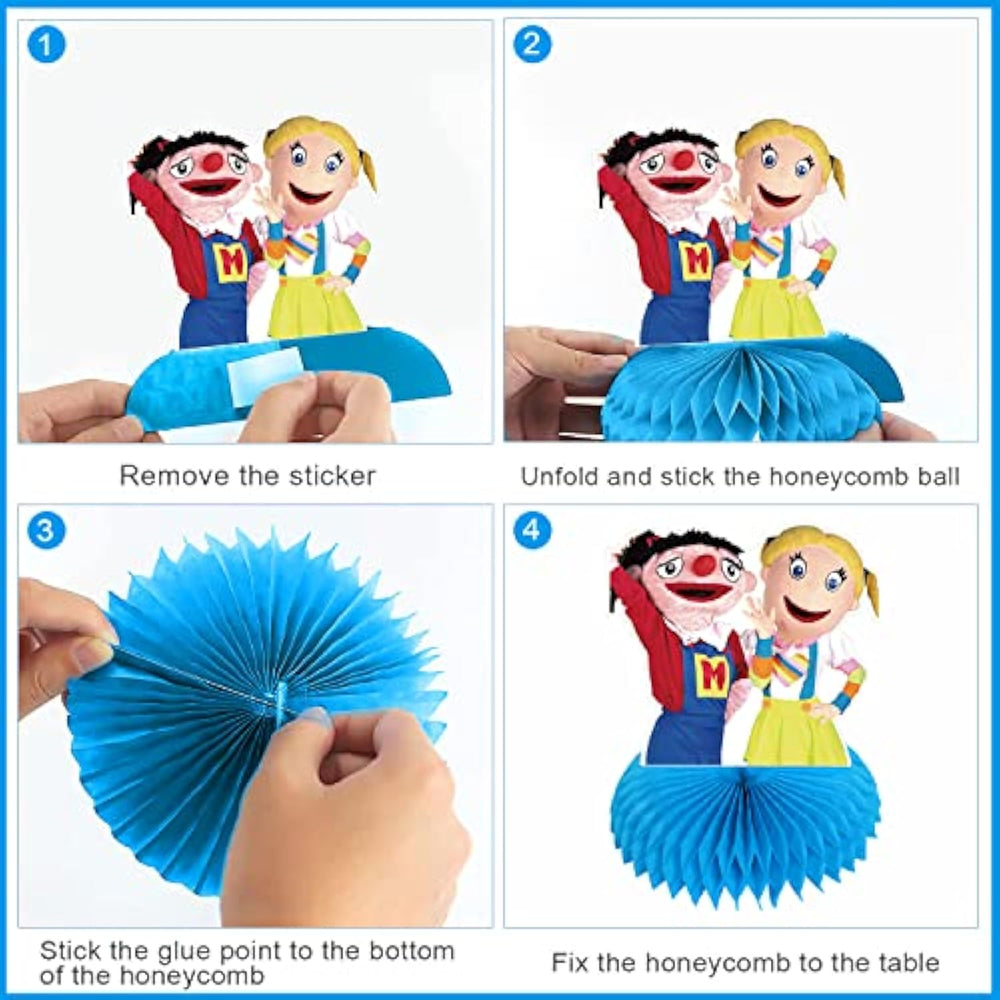 1

M

Remove the sticker

2

M

Unfold and stick the honeycomb ball

3

Stick the glue point to the bottom of the honeycomb

4

M

Fix the honeycomb to the table