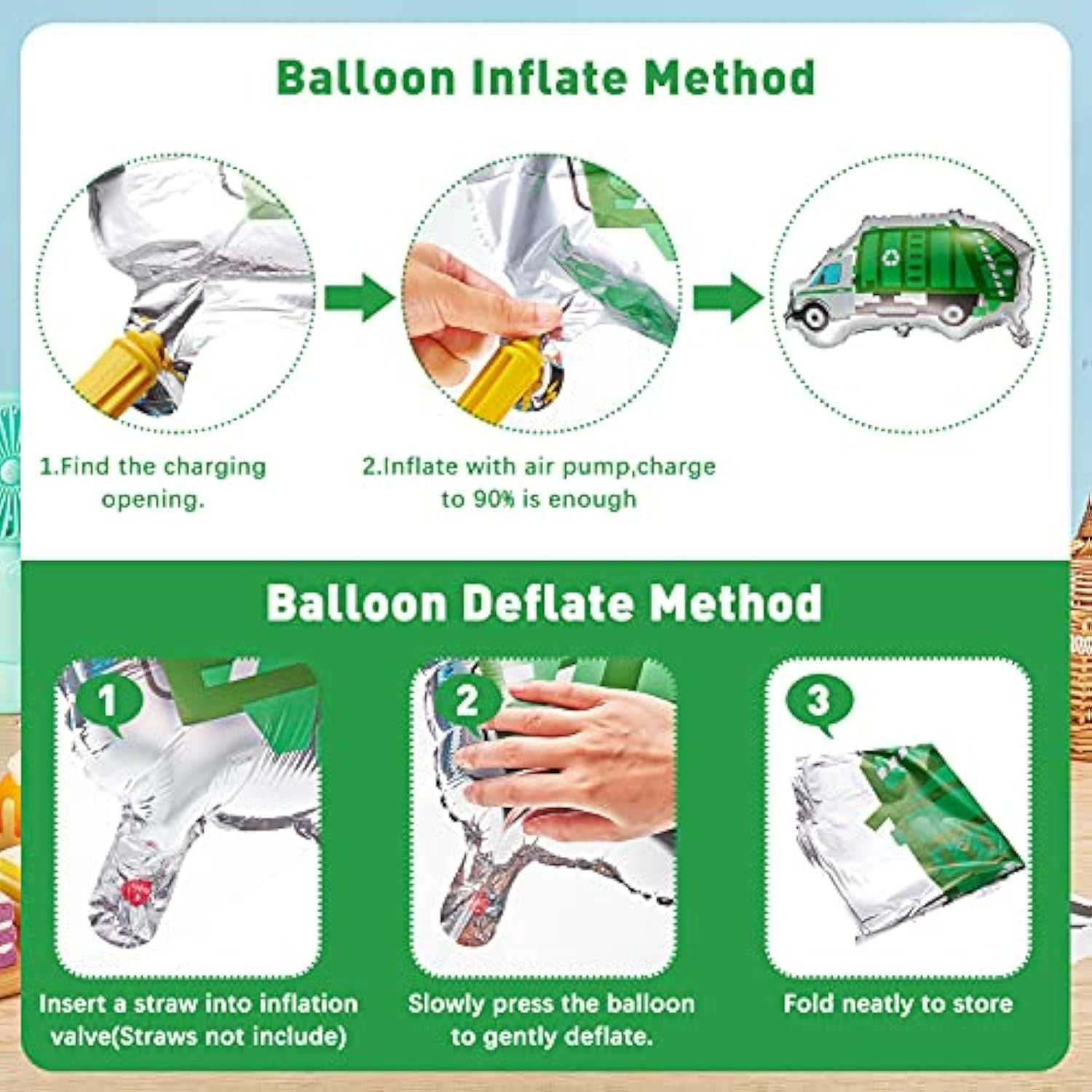 Balloon Inflate Method

1.Find the charging opening.

2.Inflate with air pump,charge to 90% is enough

Balloon Deflate Method

1

2

3

Insert a straw into inflation valve(Straws not include)

Slowly press the balloon to gently deflate.

Fold neatly to store