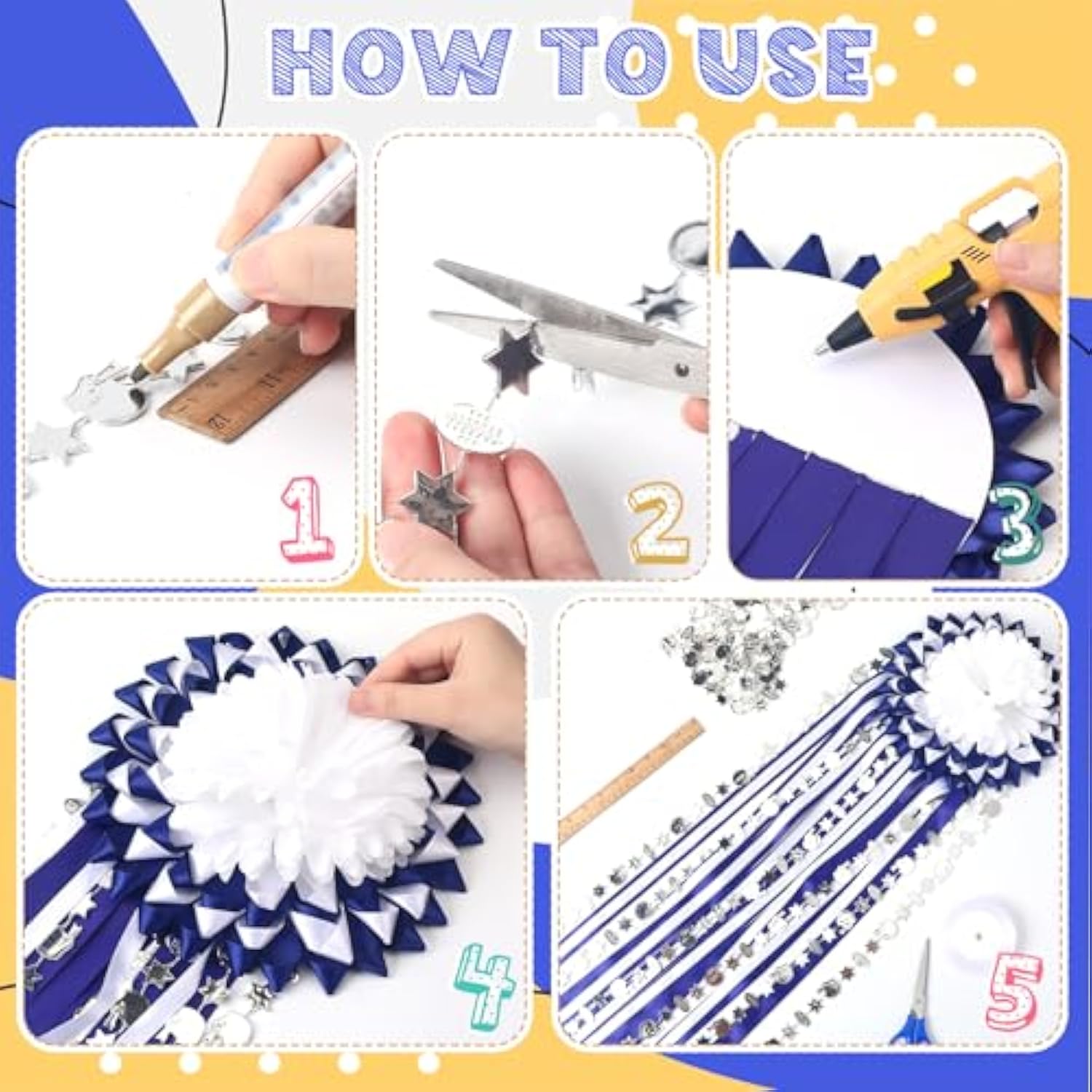 HOW TO USE

1

2

3

4

5