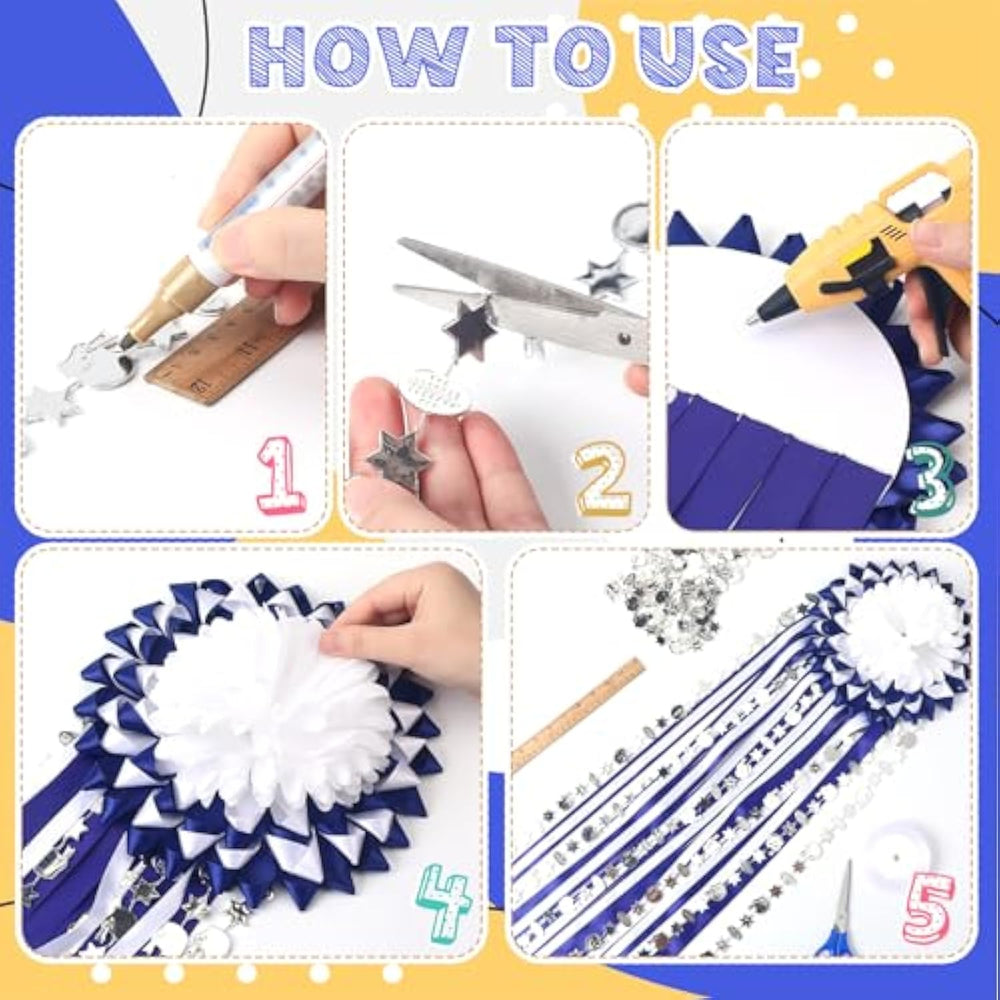 HOW TO USE

1

2

3

4

5