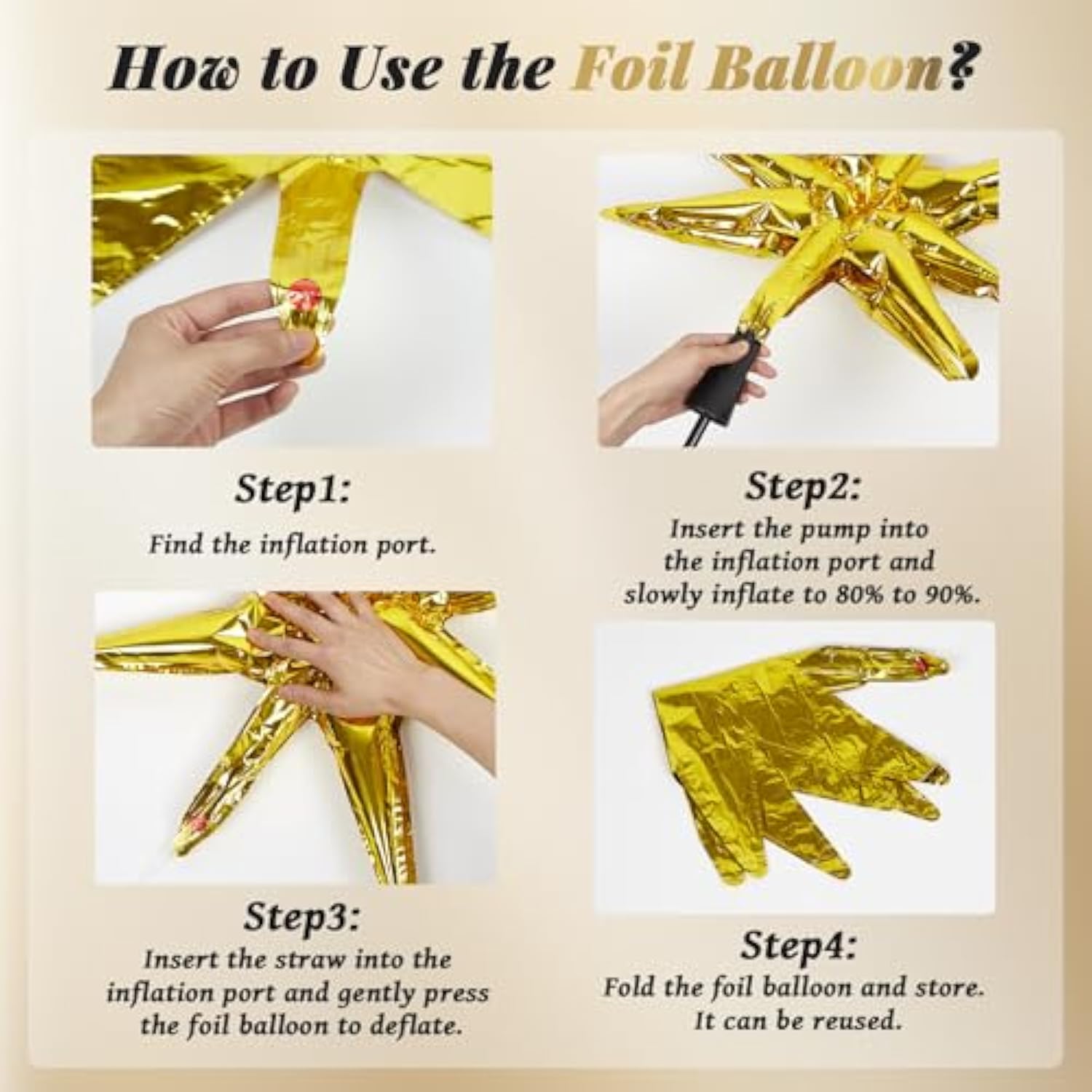 How to Use the Foil Balloon?

Step1:
Find the inflation port.

Step2:
Insert the pump into the inflation port and slowly inflate to 80% to 90%.

Step3:
Insert the straw into the inflation port and gently press the foil balloon to deflate.

Step4:
Fold the foil balloon and store. It can be reused.