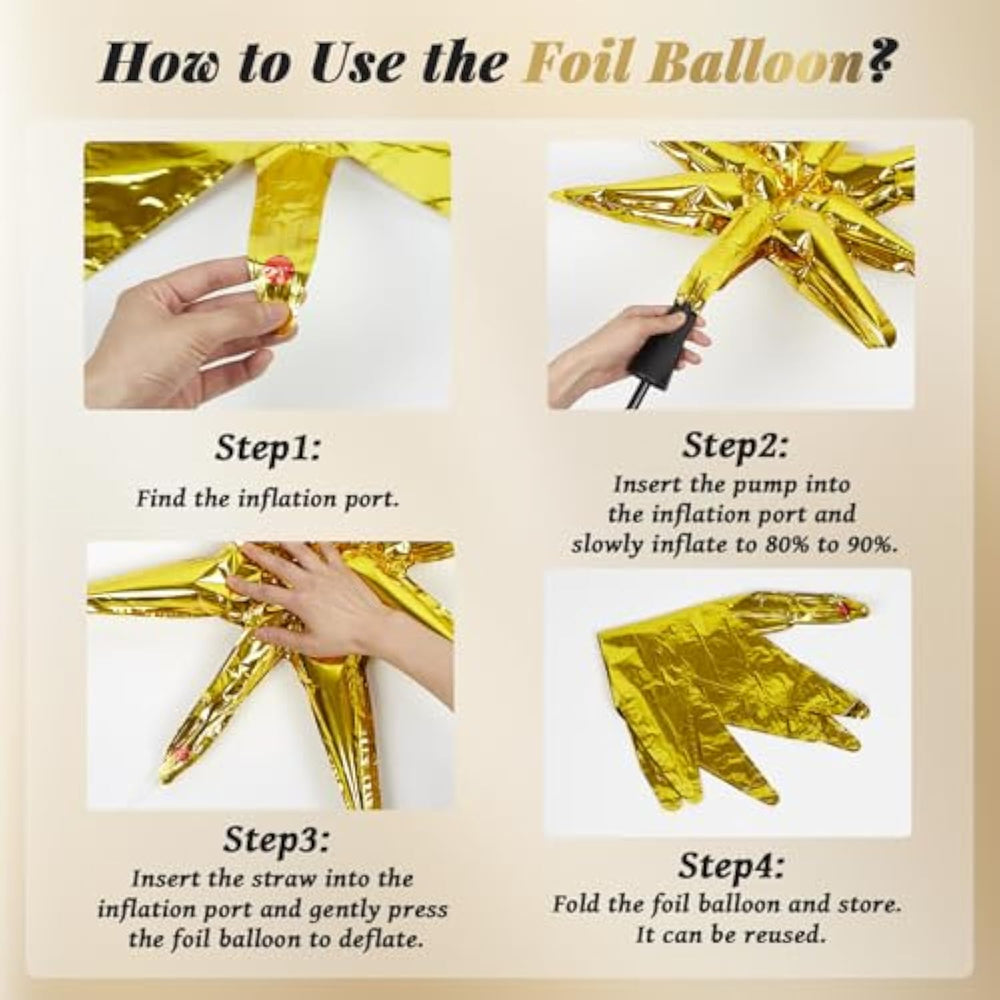 How to Use the Foil Balloon?

Step1:
Find the inflation port.

Step2:
Insert the pump into the inflation port and slowly inflate to 80% to 90%.

Step3:
Insert the straw into the inflation port and gently press the foil balloon to deflate.

Step4:
Fold the foil balloon and store. It can be reused.