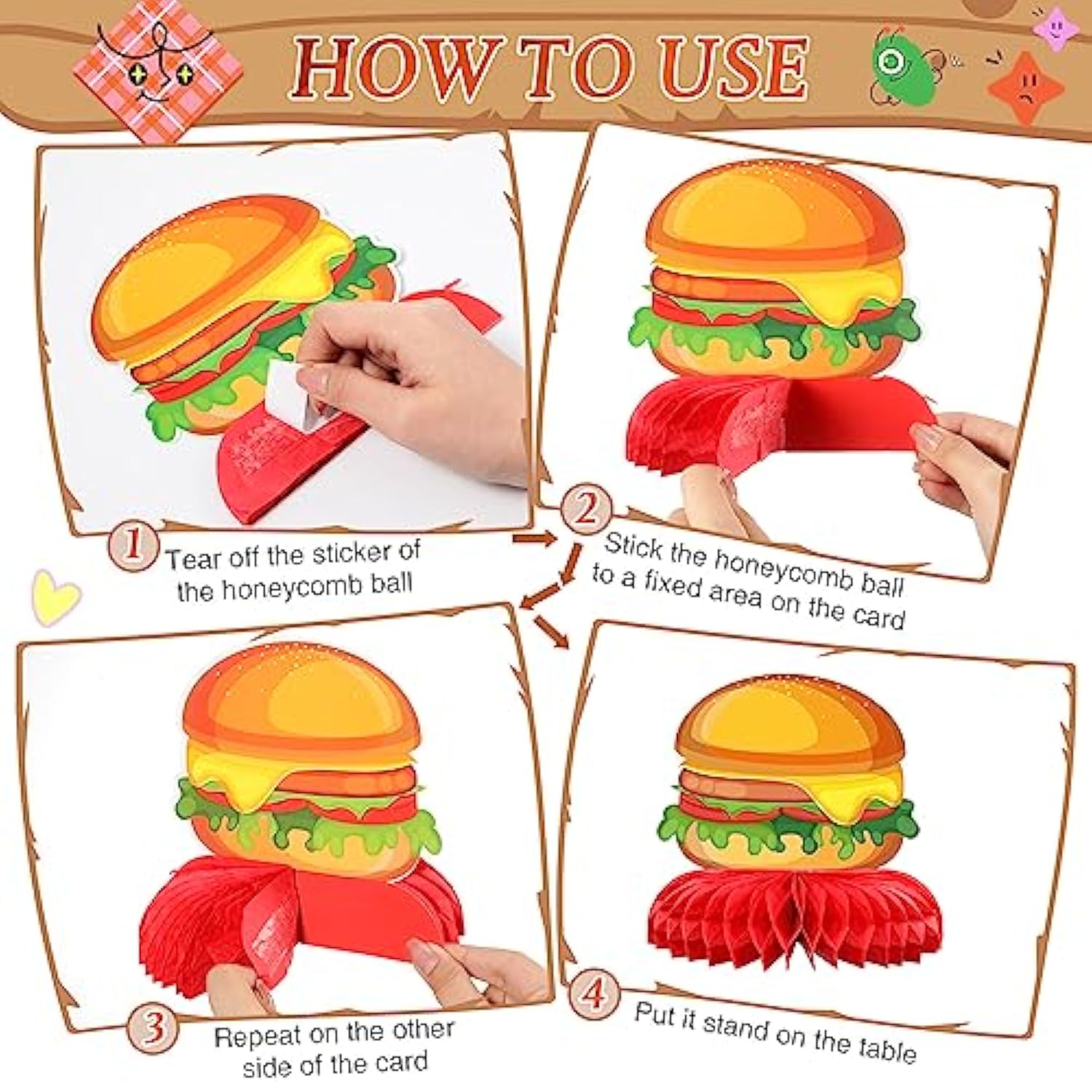 HOW TO USE

1 Tear off the sticker of the honeycomb ball

2 Stick the honeycomb ball to a fixed area on the card

3 Repeat on the other side of the card

4 Put it stand on the table