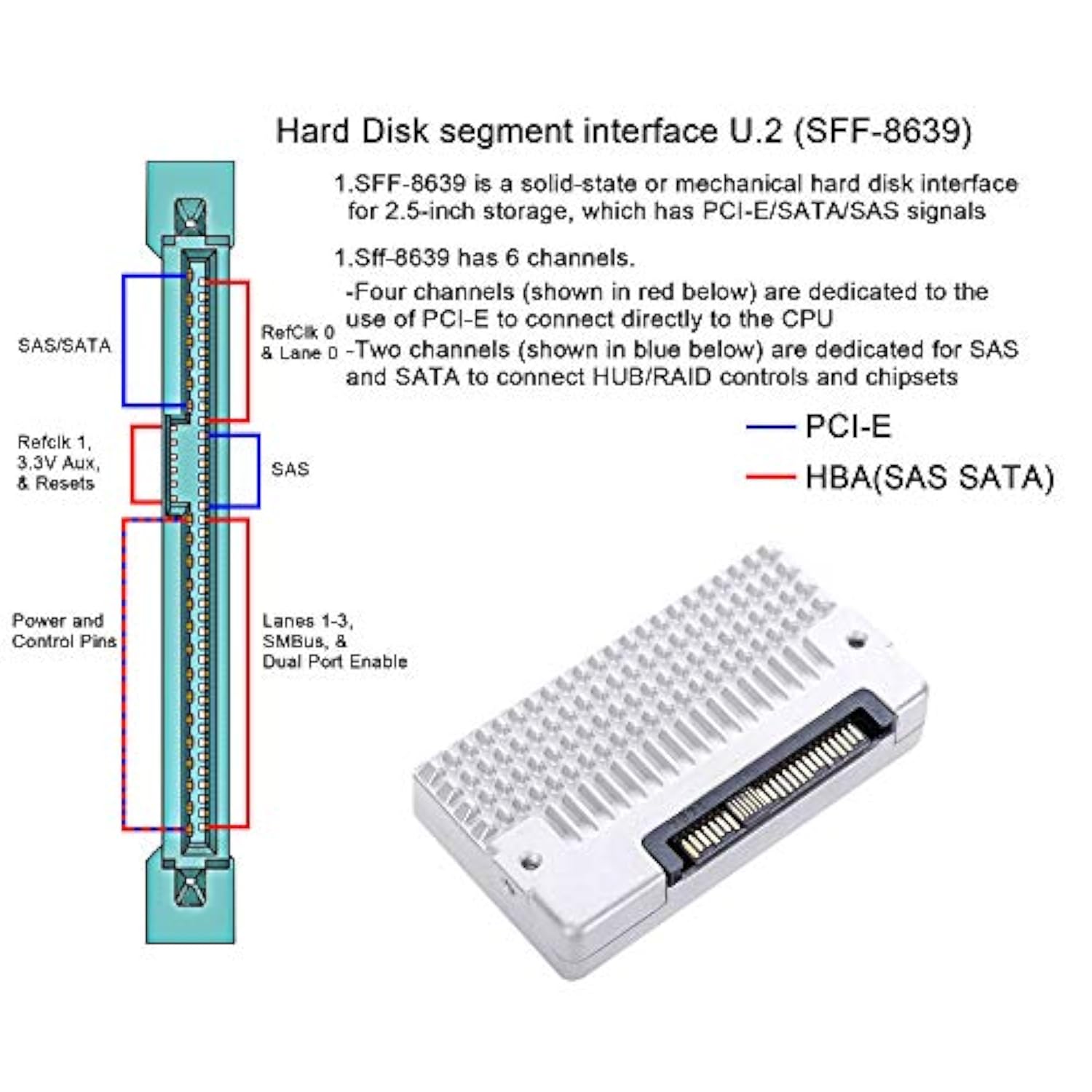 Hard Disk segment interface U.2 (SFF-8639)

1.SFF-8639 is a solid-state or mechanical hard disk interface for 2.5-inch storage, which has PCI-E/SATA/SAS signals

1.Sff-8639 has 6 channels.
-Four channels (shown in red below) are dedicated to the use of PCI-E to connect directly to the CPU
-Two channels (shown in blue below) are dedicated for SAS and SATA to connect HUB/RAID controls and chipsets

PCI-E
HBA(SAS SATA)

SAS/SATA

RefClk 0
& Lane 0

Refclk 1,
3.3V Aux,
& Resets

SAS

Power and
Control Pins

Lanes 1-3,
SMBus, &
Dual Port Enable